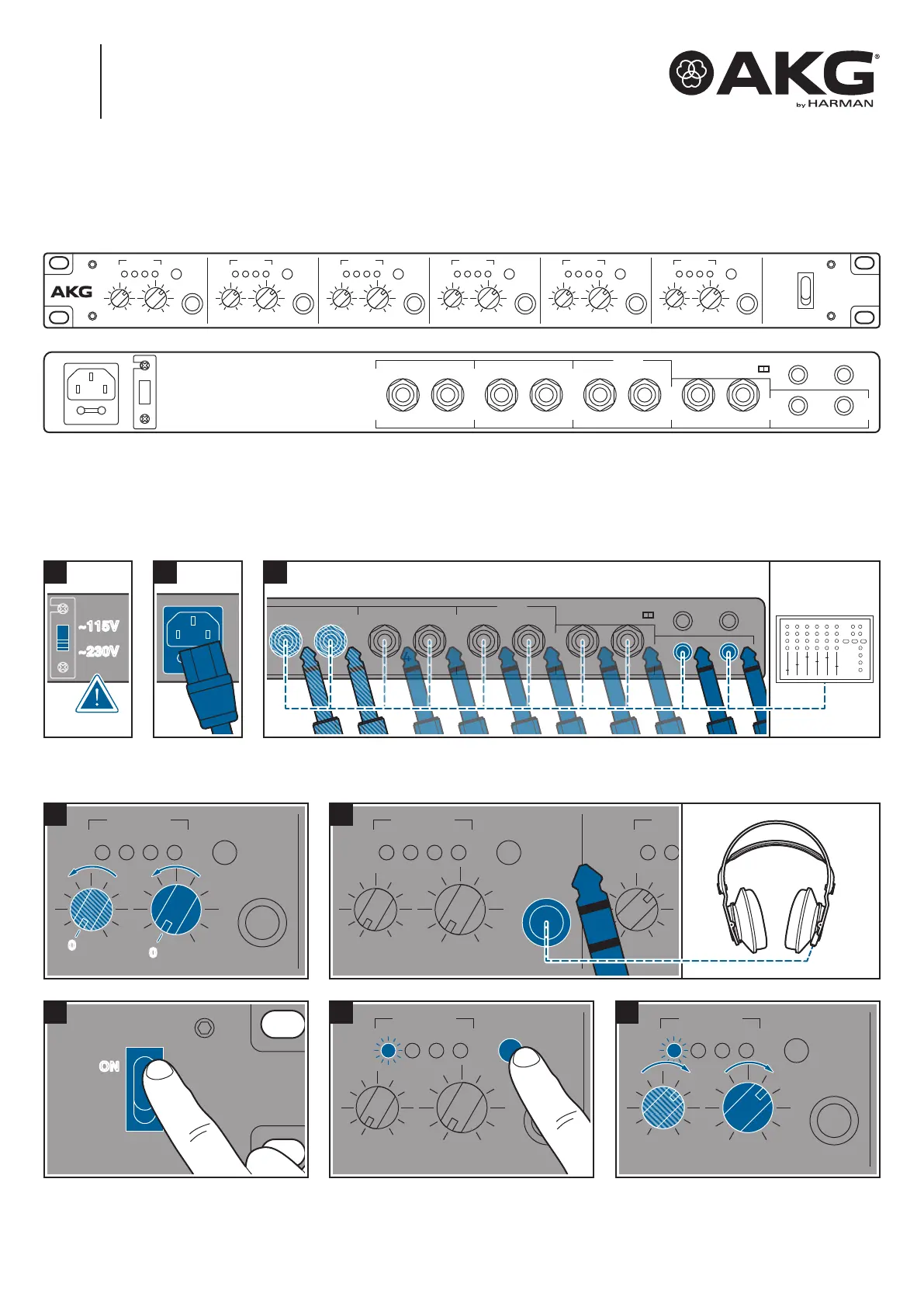 AKG®
by HARMAN

AKG

~115V
~230V

0
0

ON