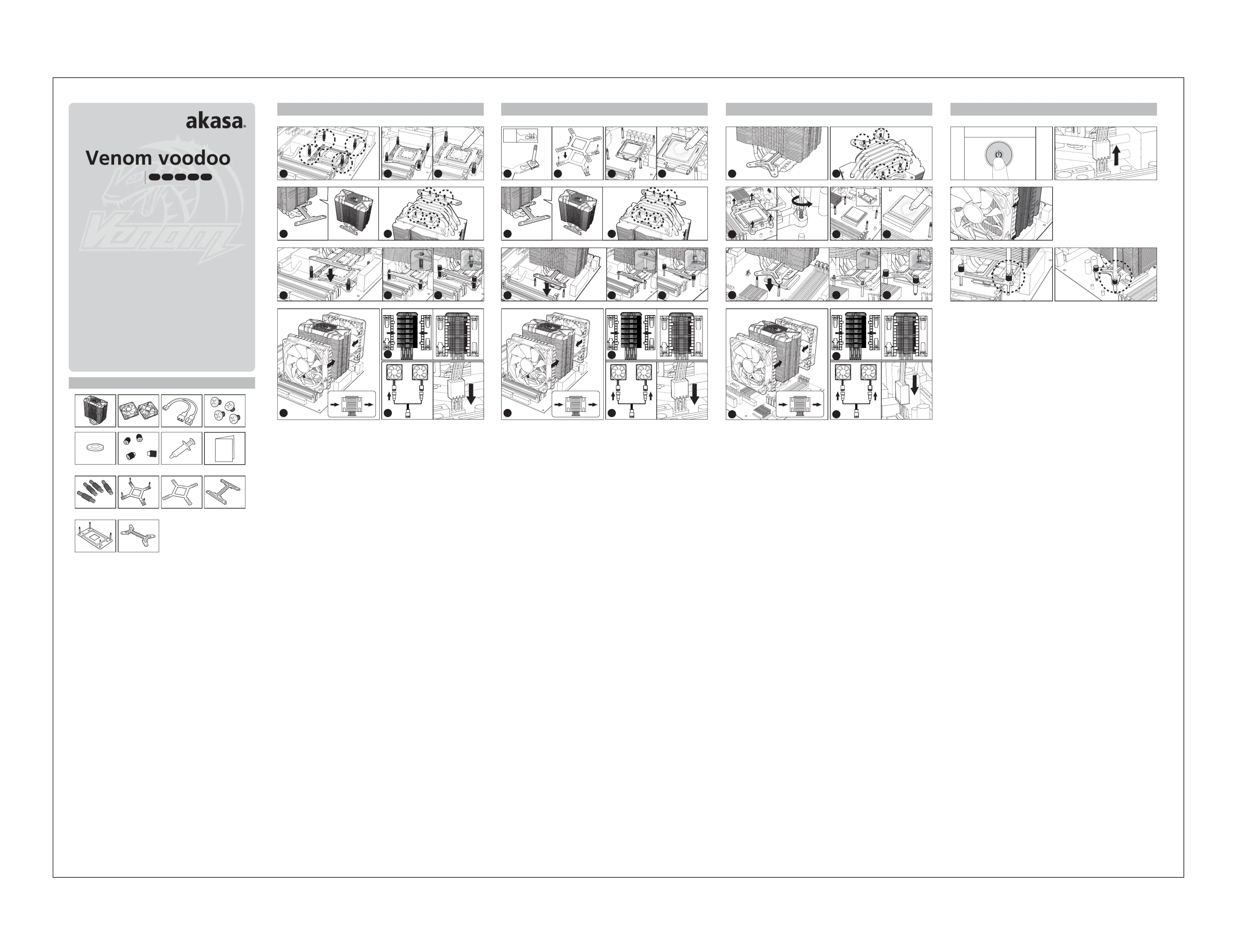 akasa.

Venom voodoo

Venom