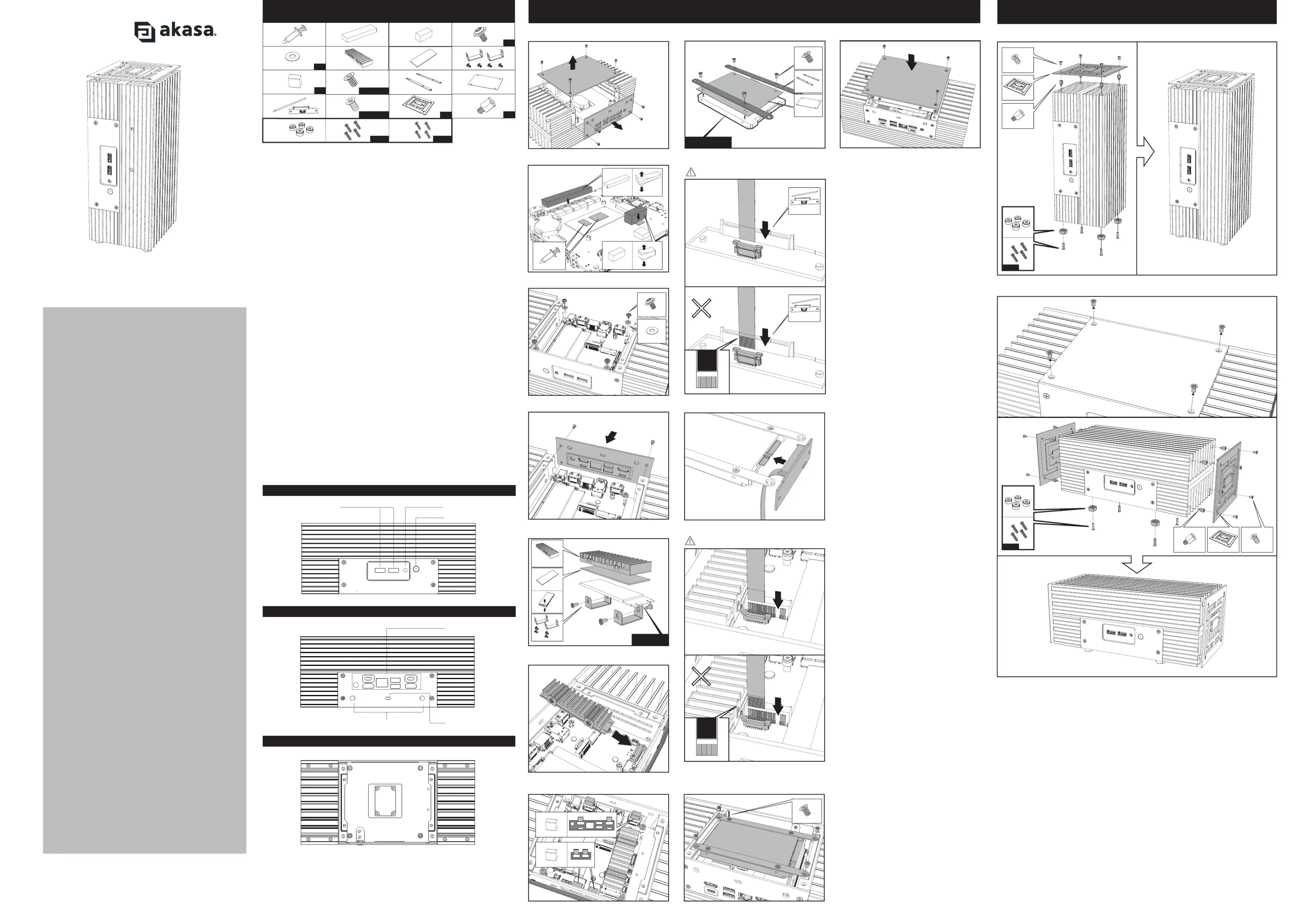 akasa.