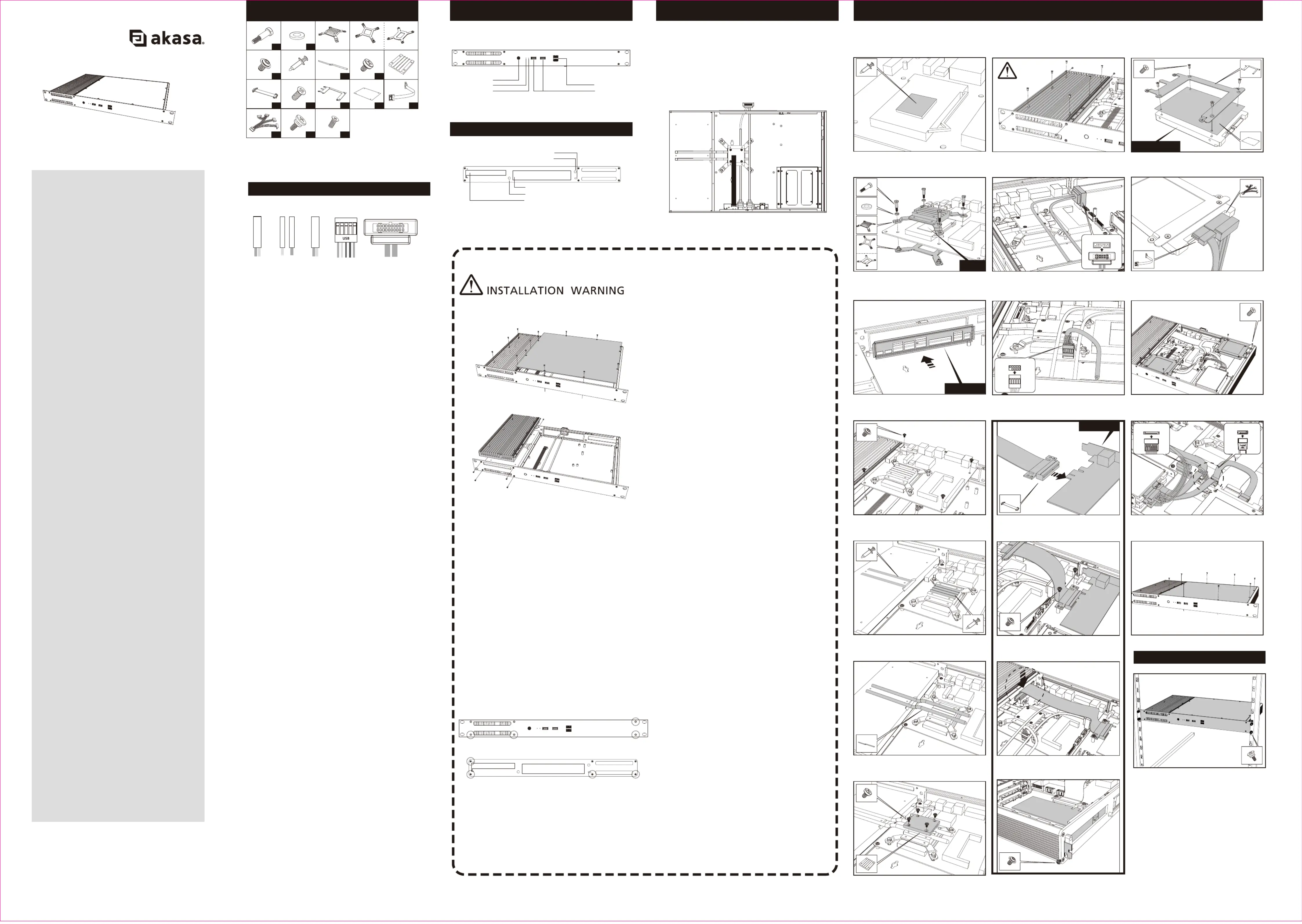 akasa

USB

INSTALLATION WARNING