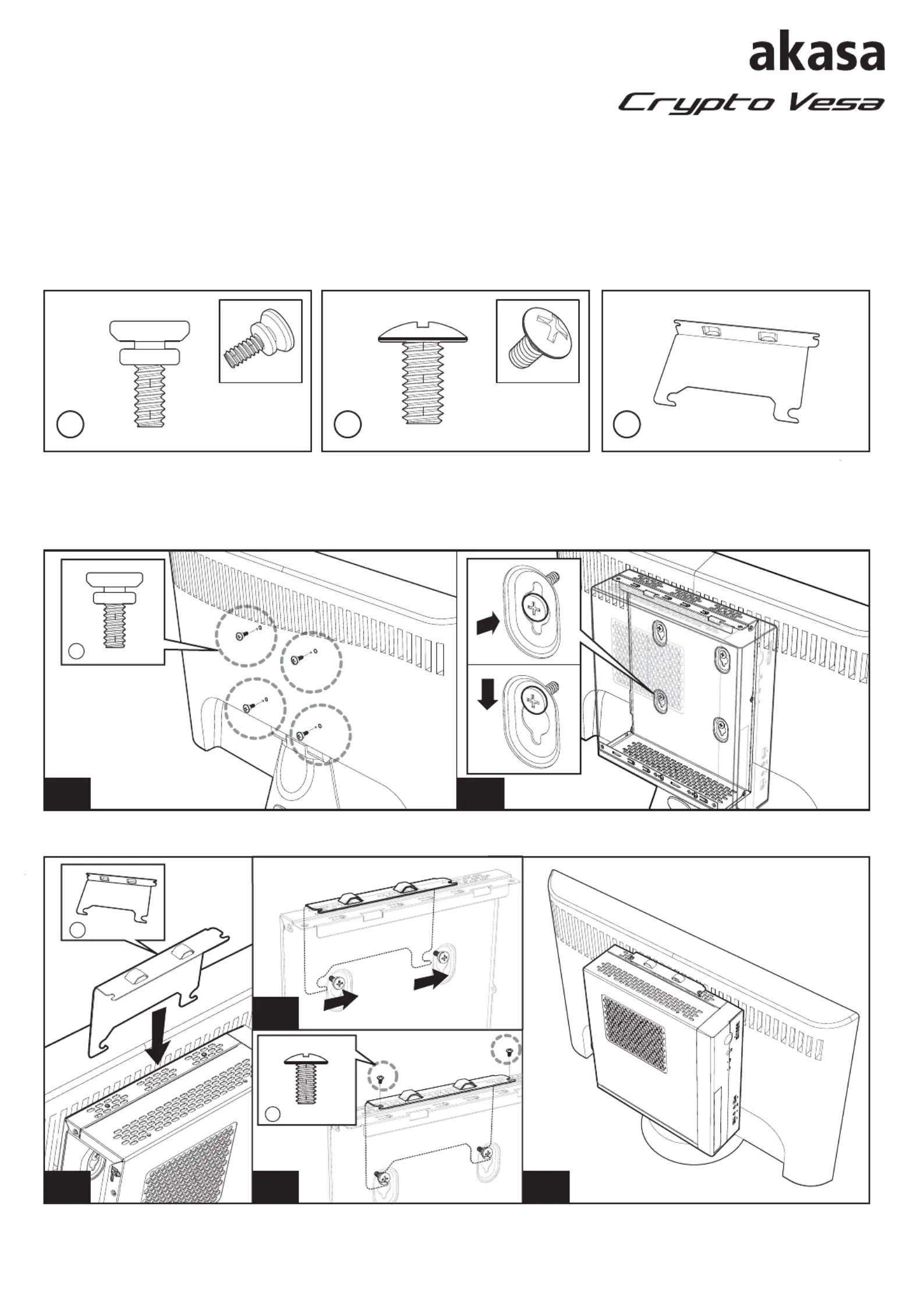 akasa

Crypto Vesa