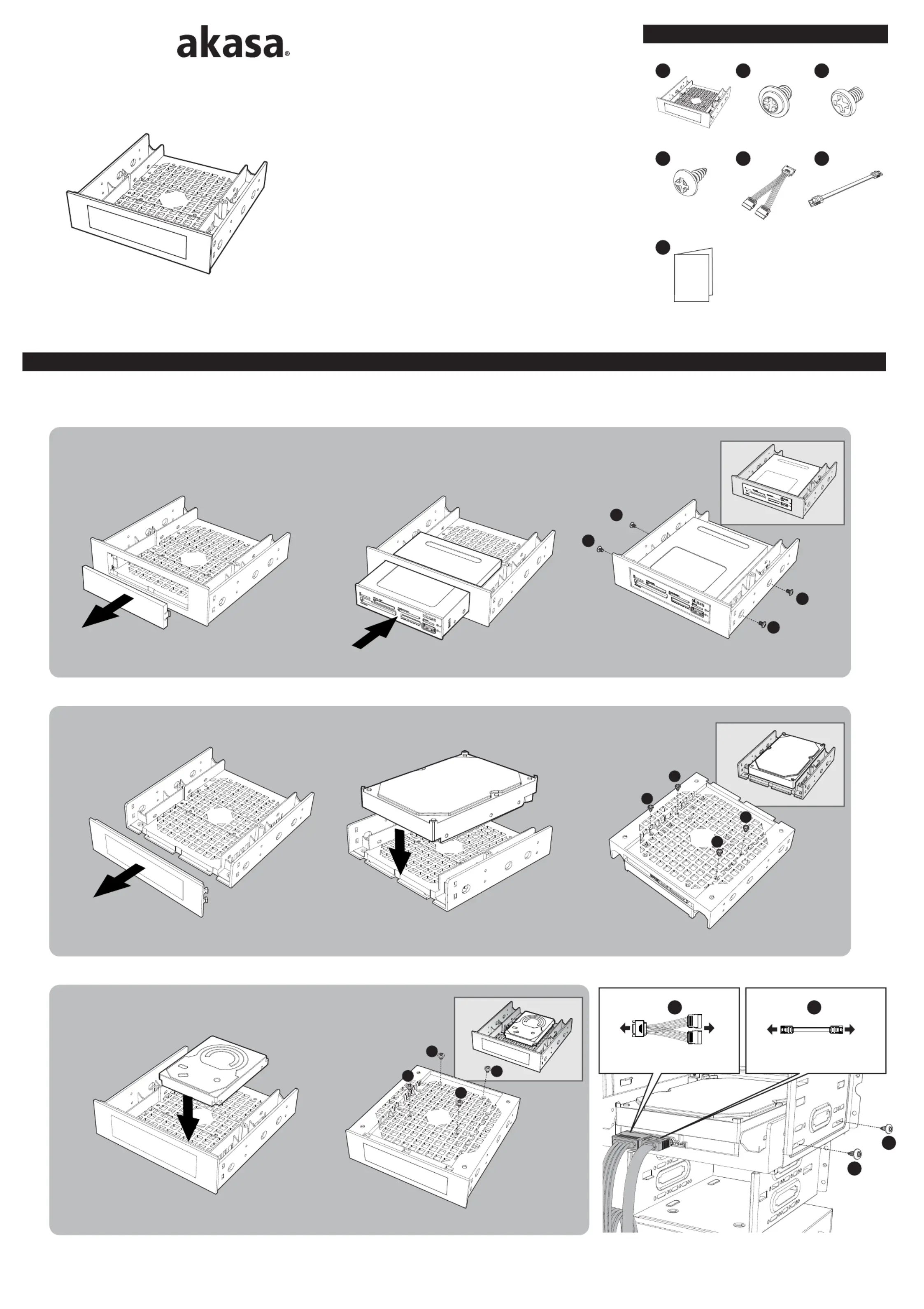 akasa®