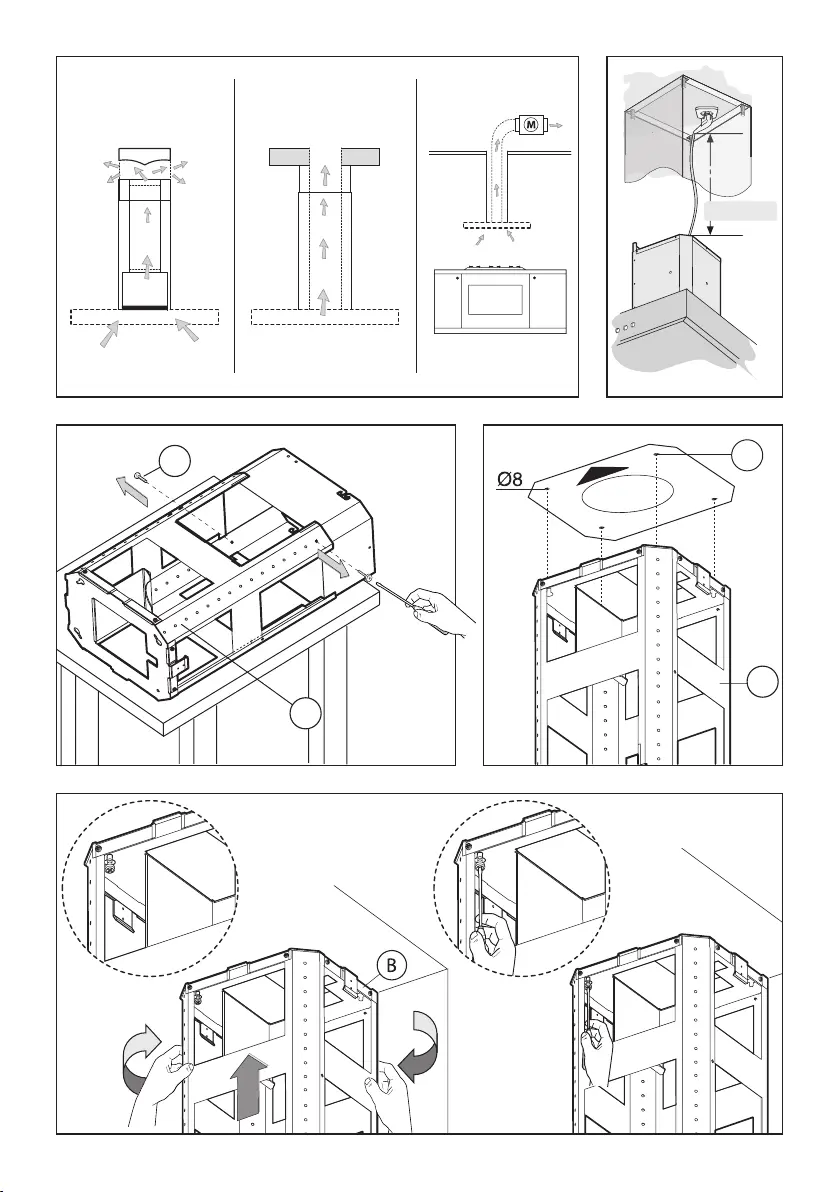 M

Ø8

B