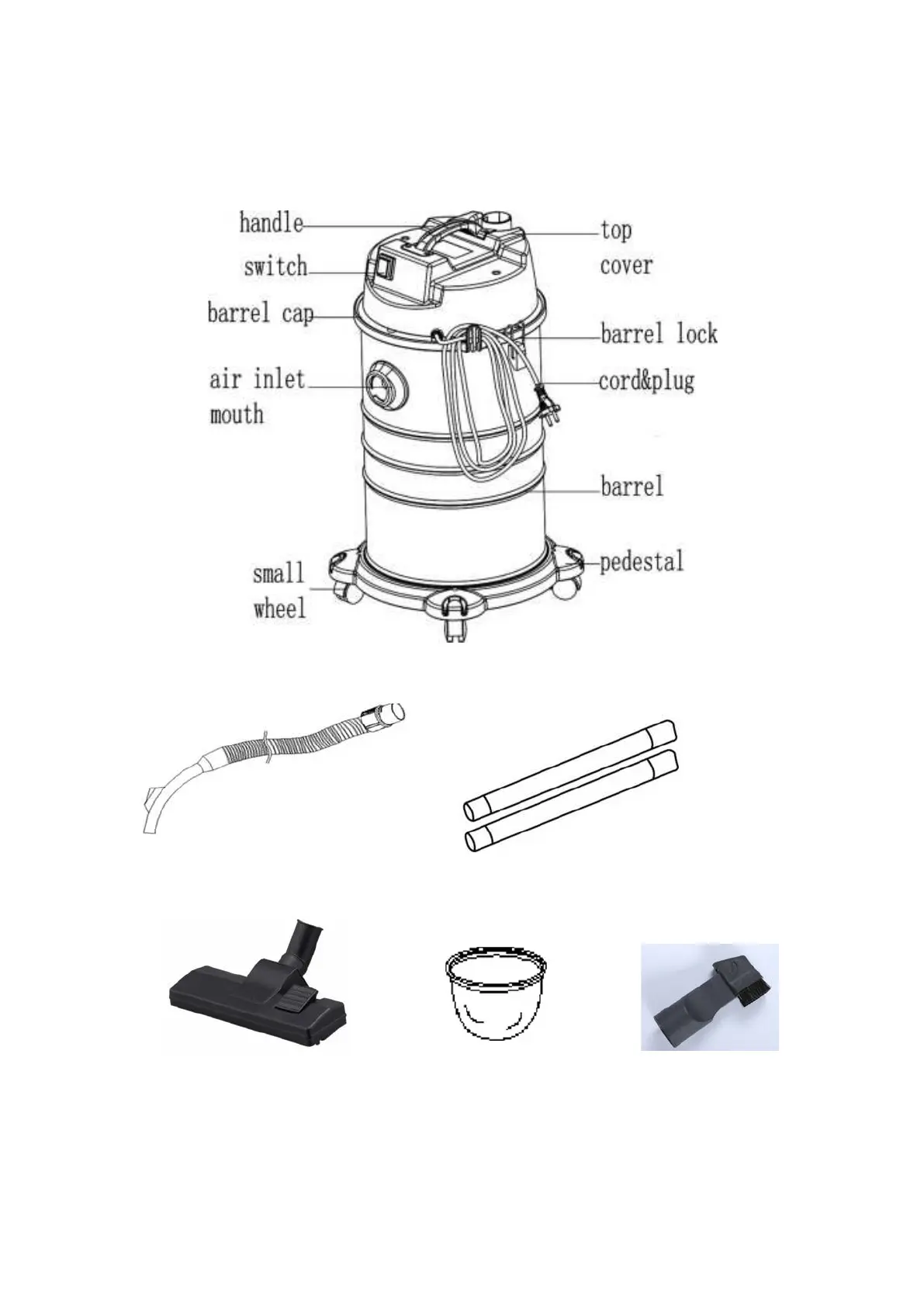 handle
switch
barrel cap
air inlet mouth
small wheel
top cover
barrel lock
cord&plug
barrel
pedestal