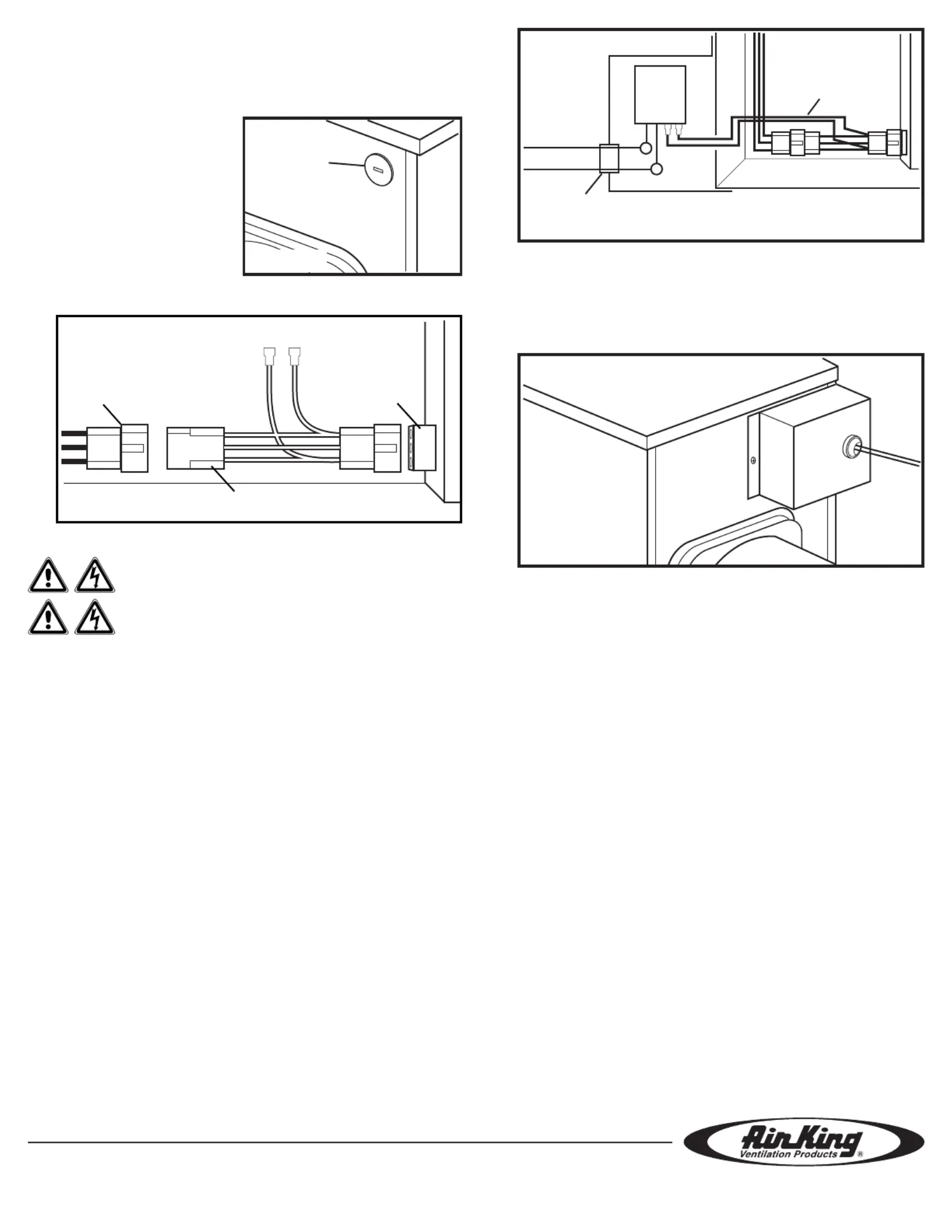 Air King
Ventilation Products ®