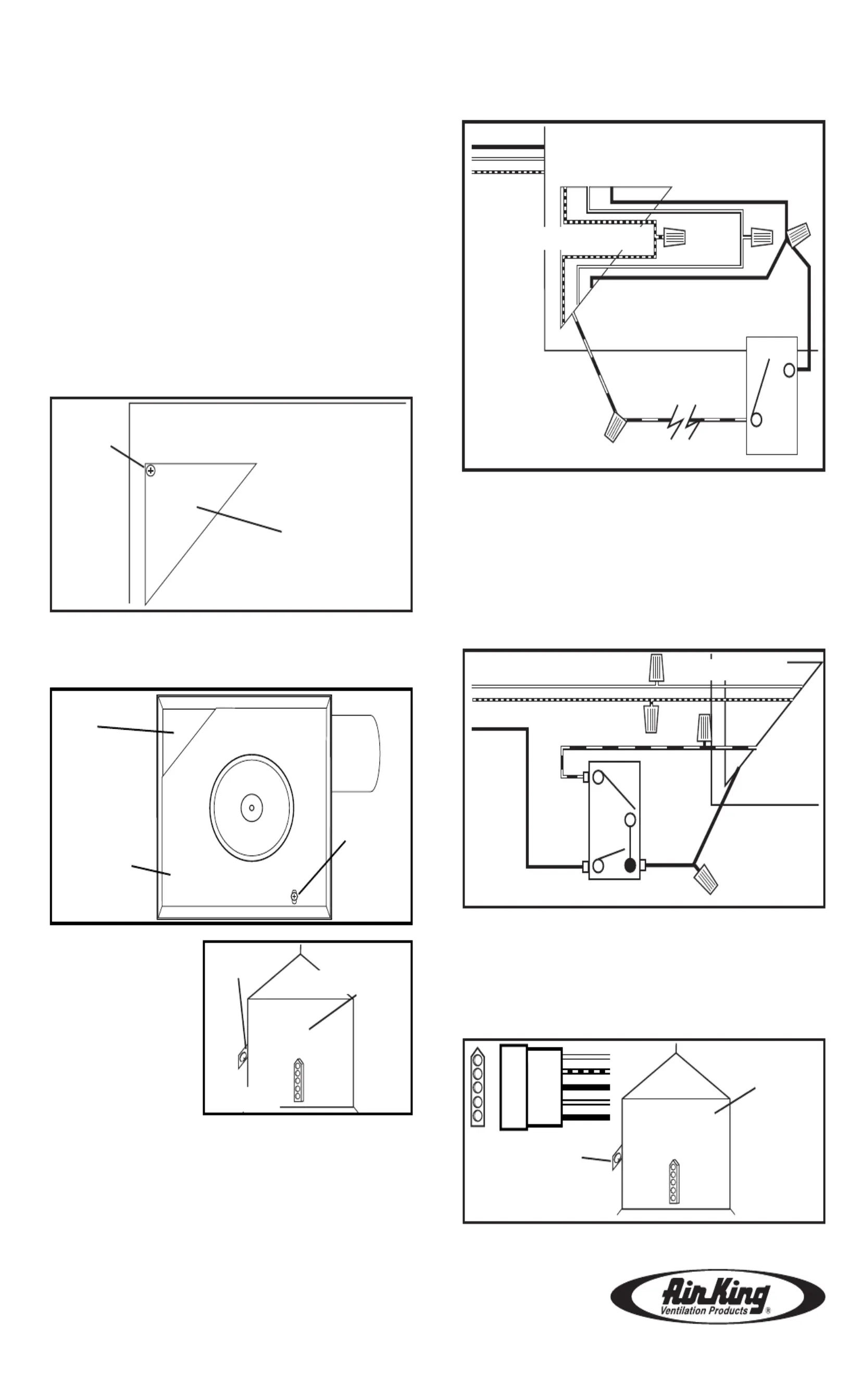 AirKing
Ventilation Products®