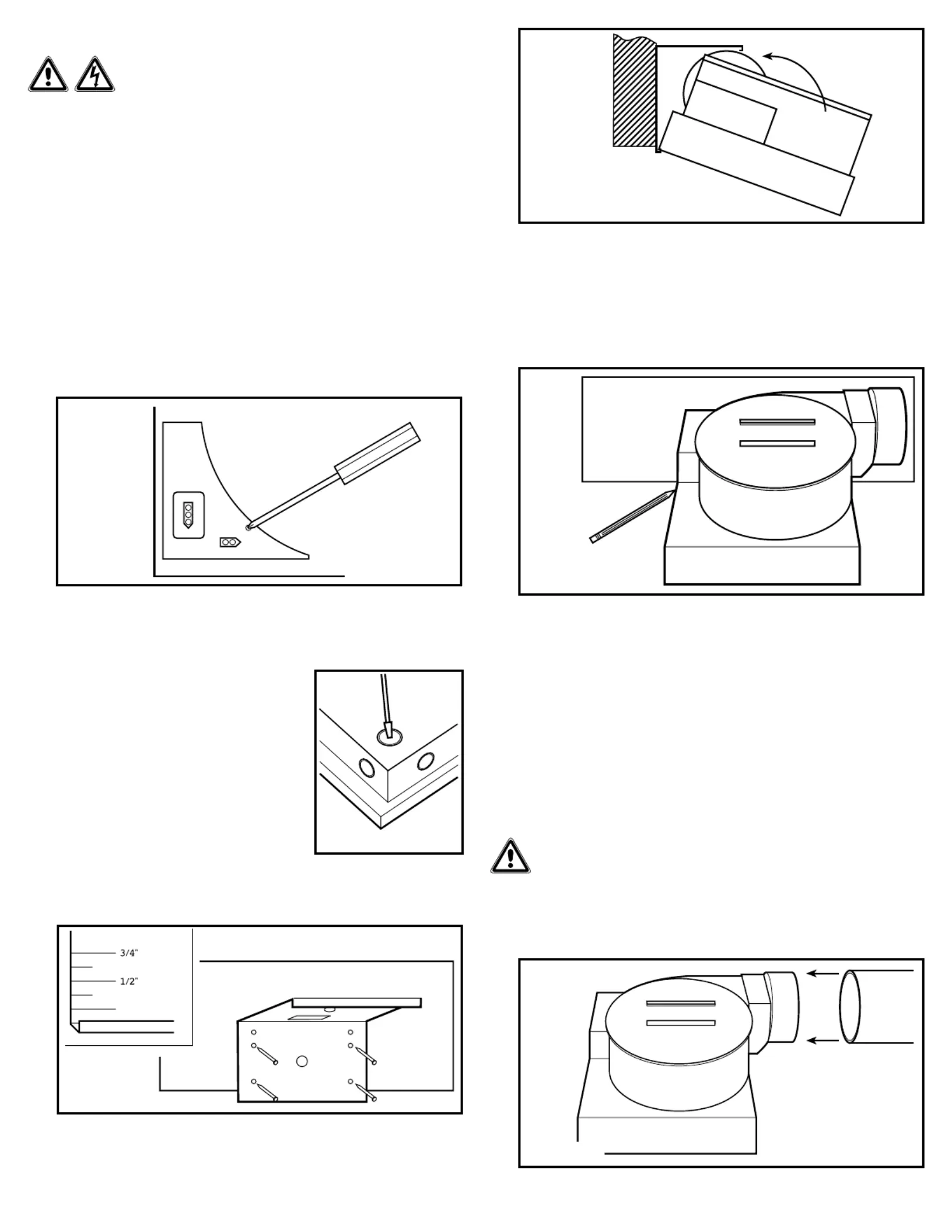 3/4"

1/2"