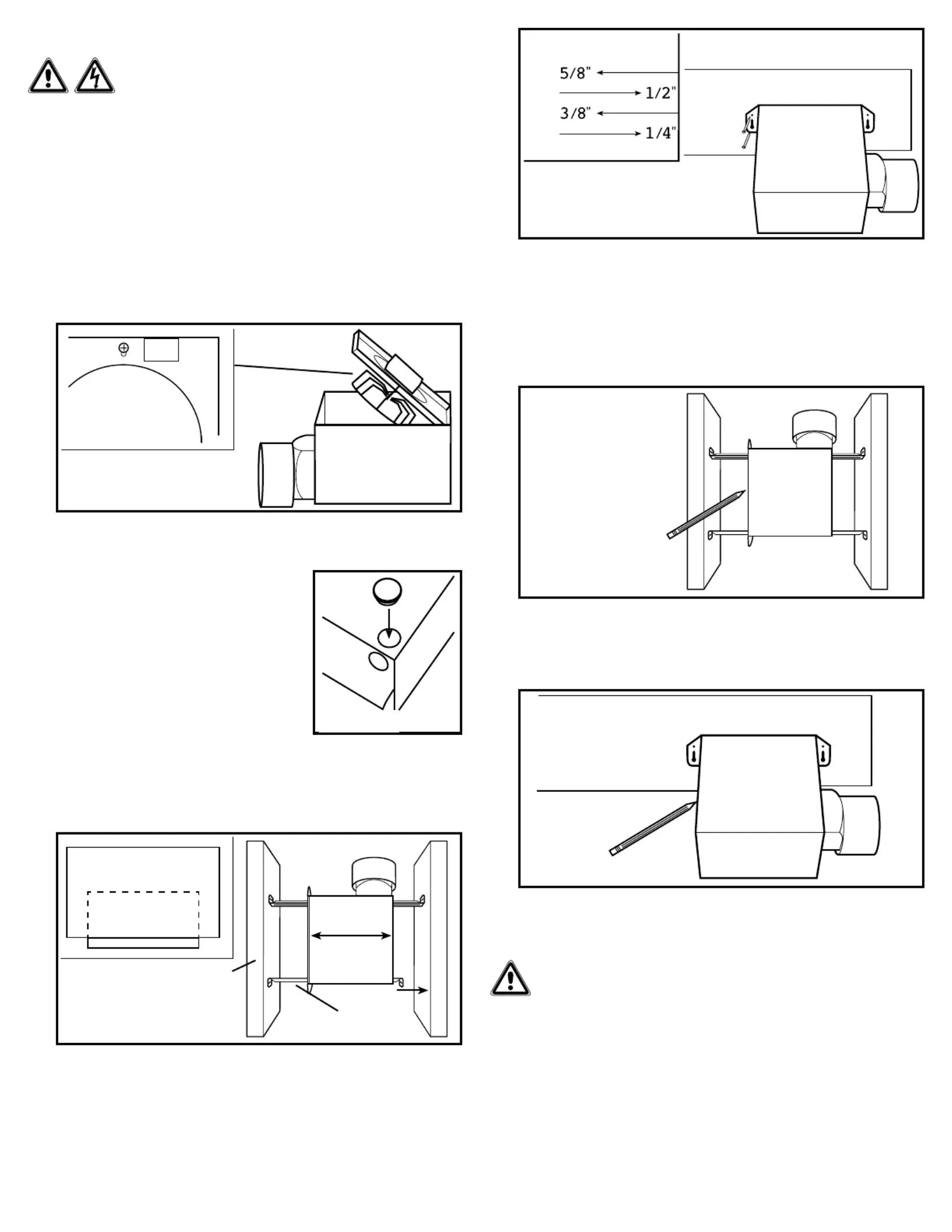 5/8"
1/2"
3/8"
1/4"