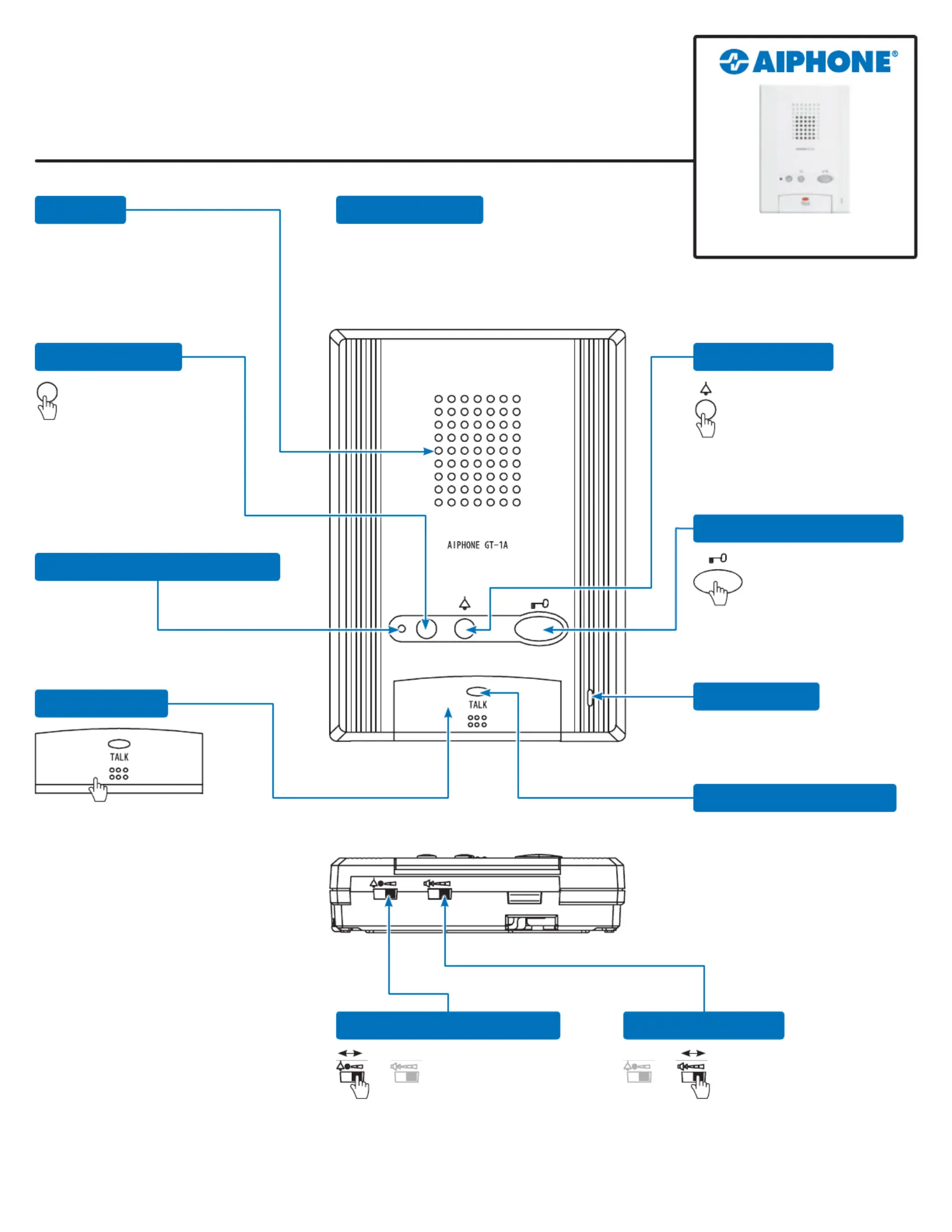 AIPHONE®

AIPHONE GT-1A

TALK

TALK