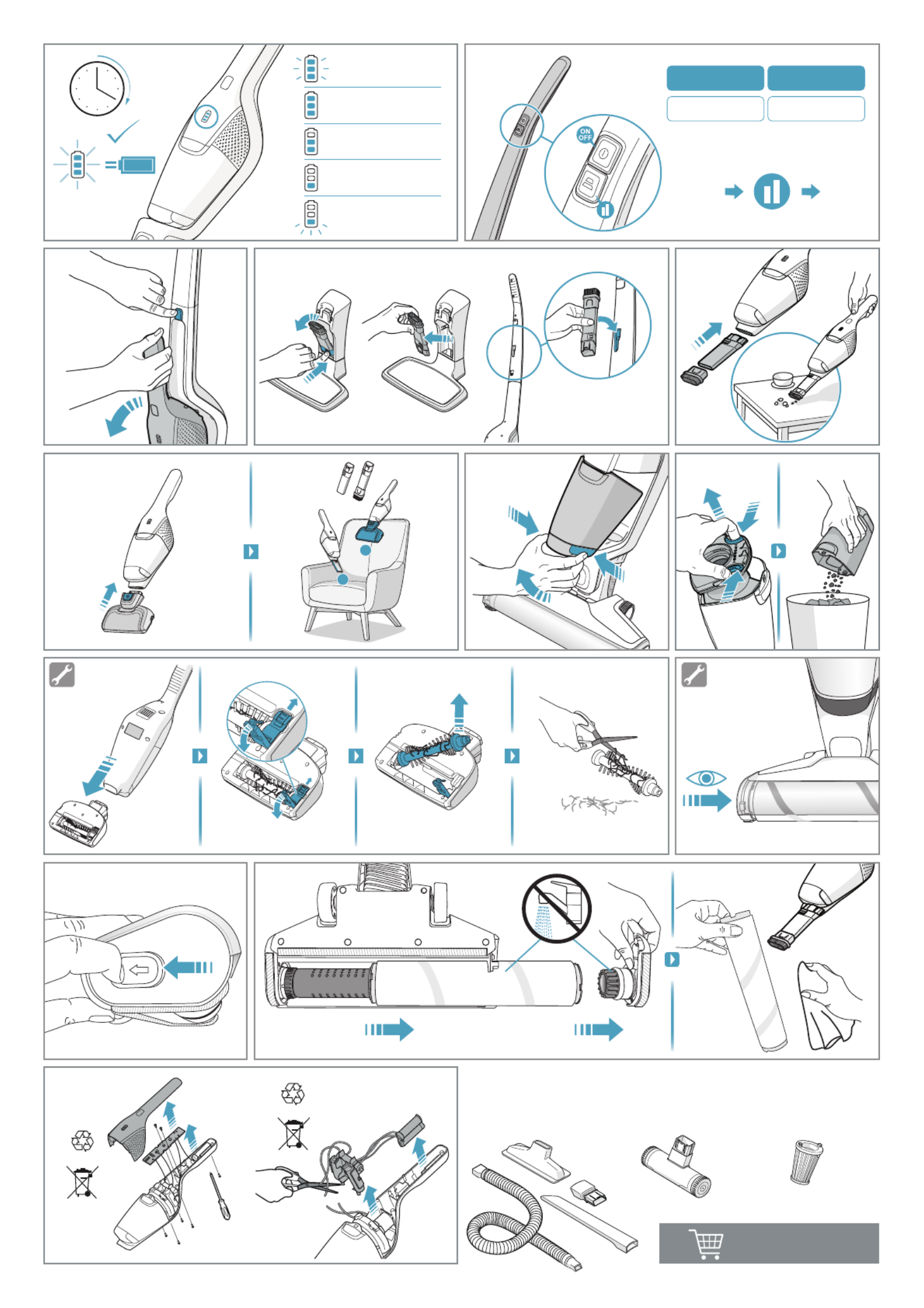 ON
OFF