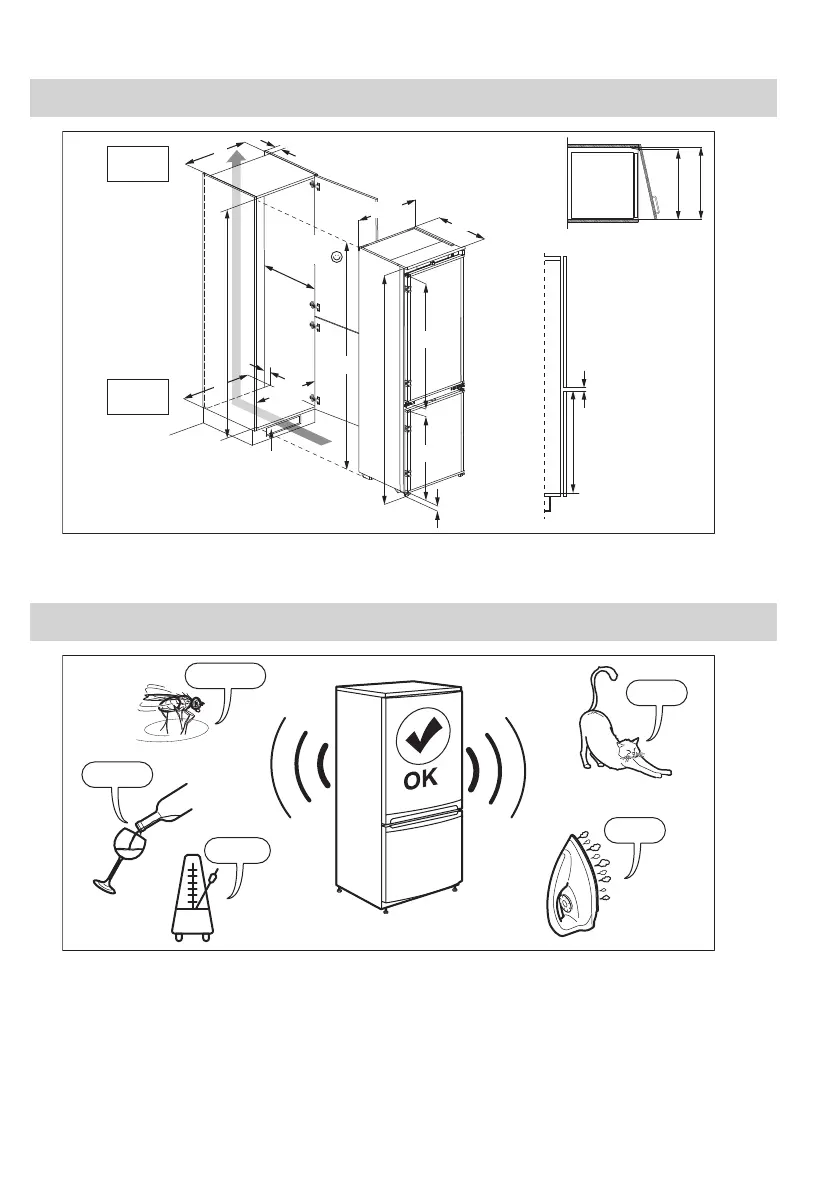 OK