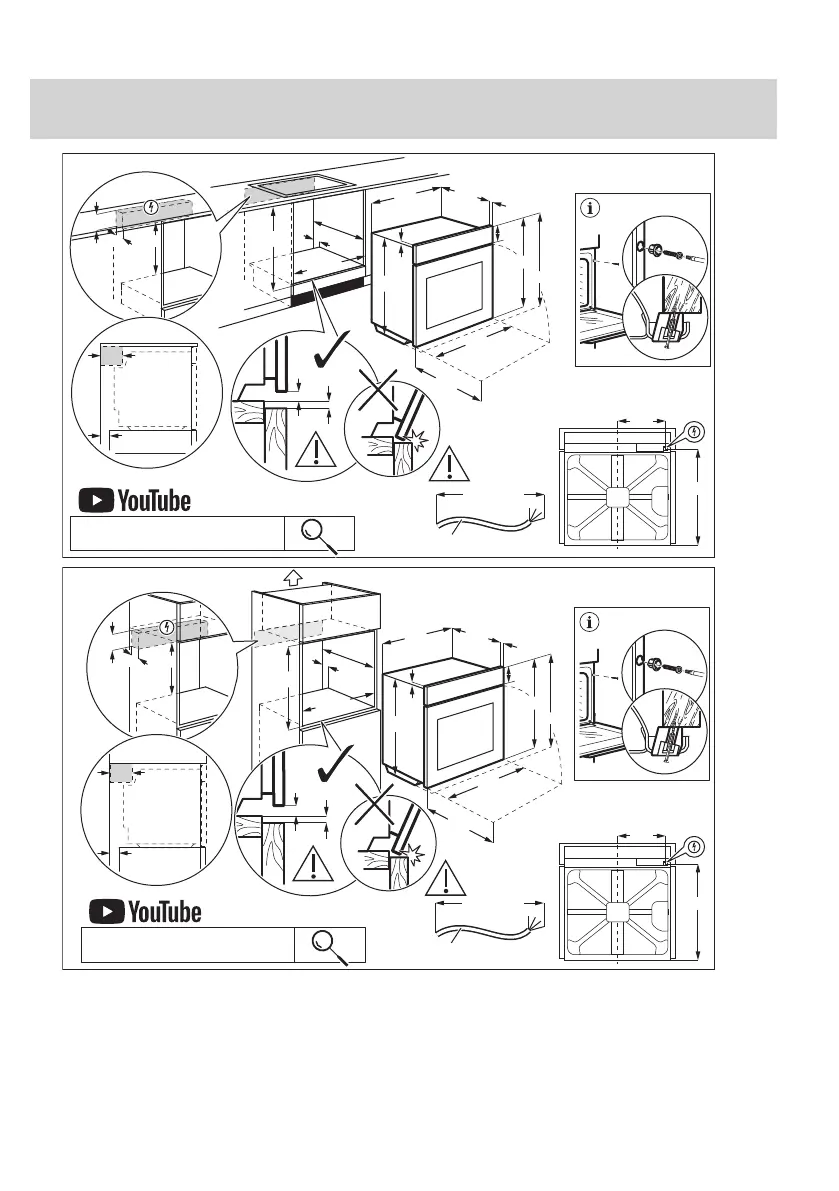 YouTube

YouTube