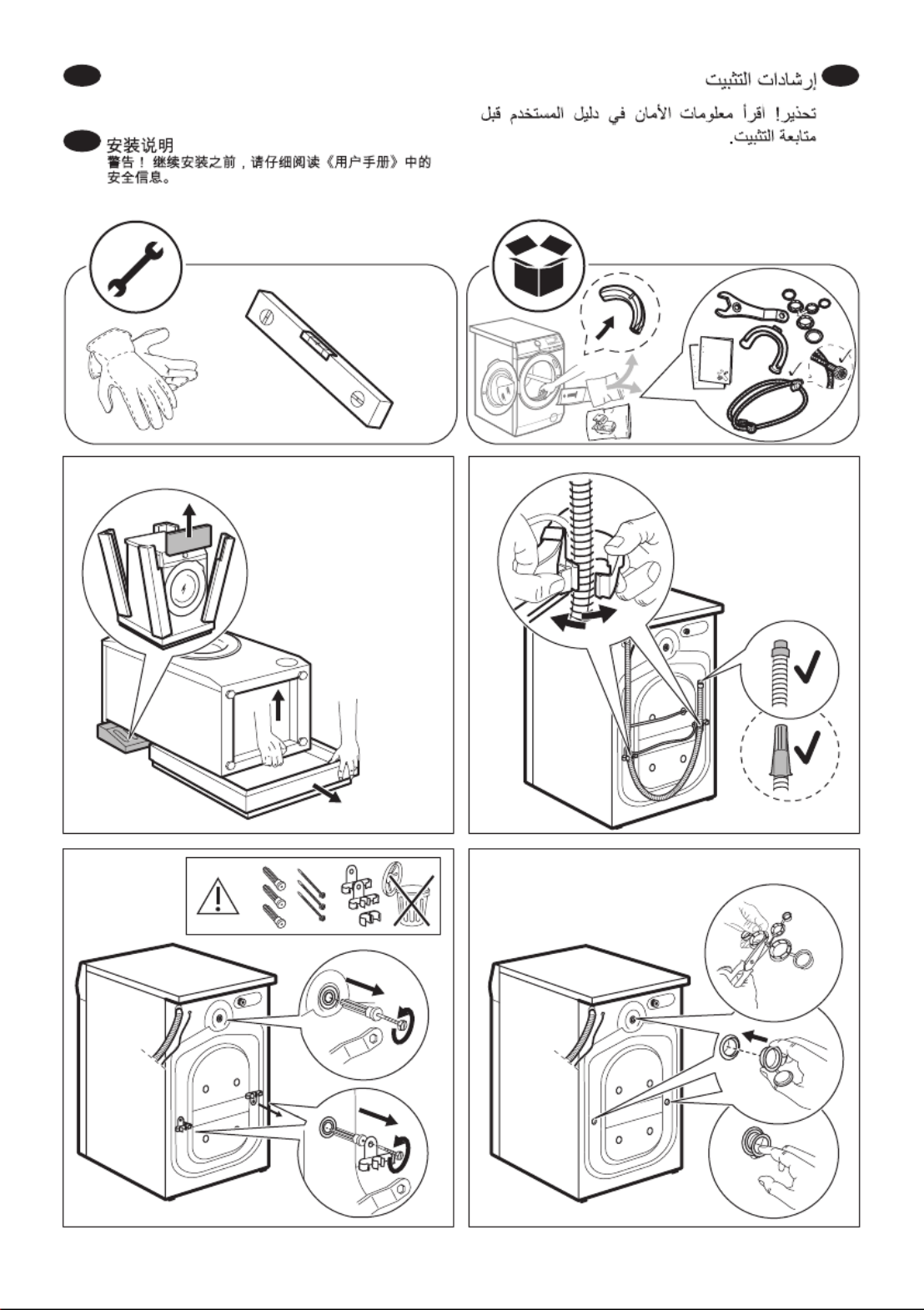 إرشادات التثبيت

تحذير! اقرأ معلومات الأمان في دليل المستخدم قبل متابعة التثبيت.

安装说明

警告！ 继续安装之前，请仔细阅读《用户手册》中的安全信息。