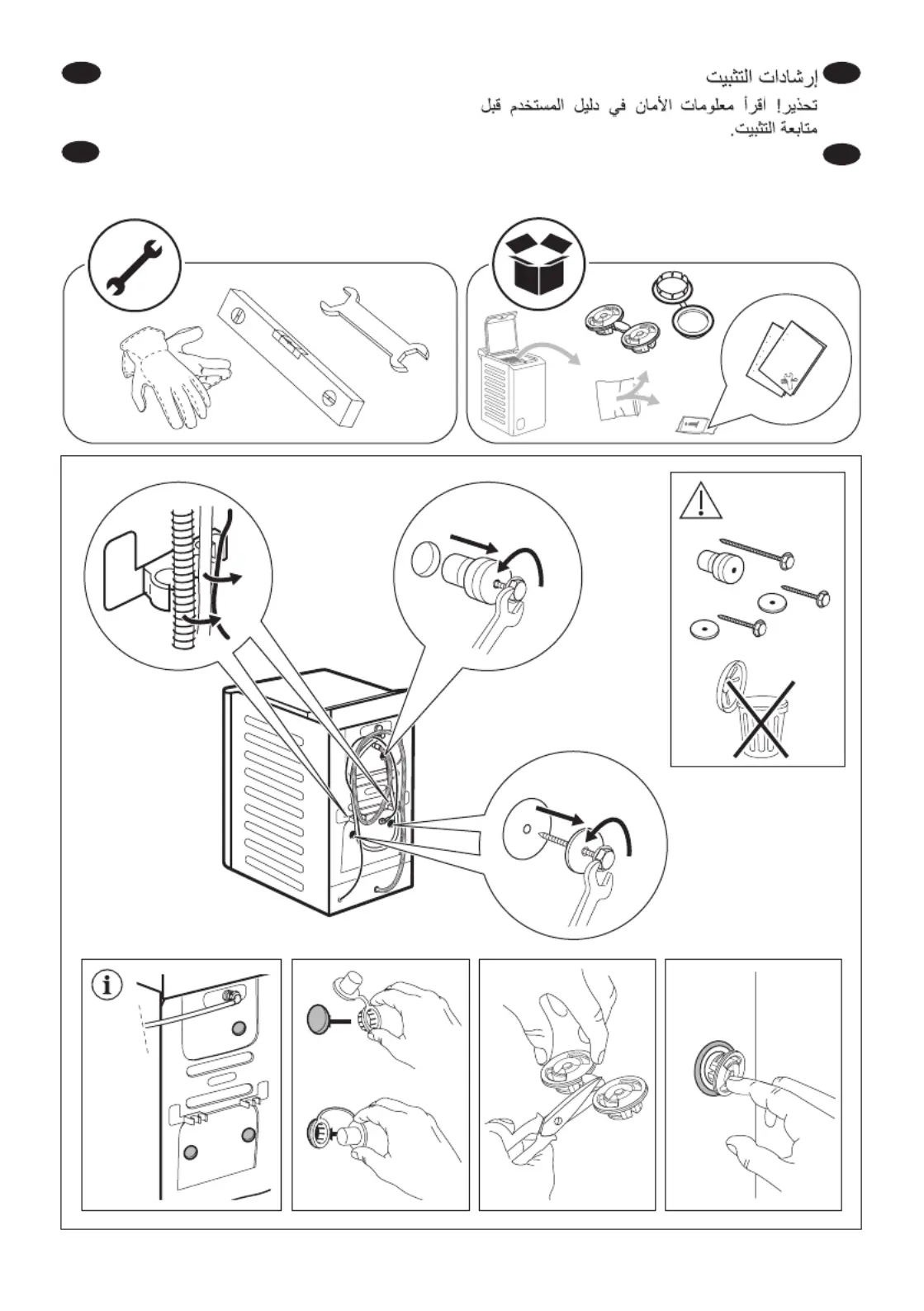 إرشادات التثبيت

تحذير! اقرأ معلومات الأمان في دليل المستخدم قبل متابعة التثبيت.