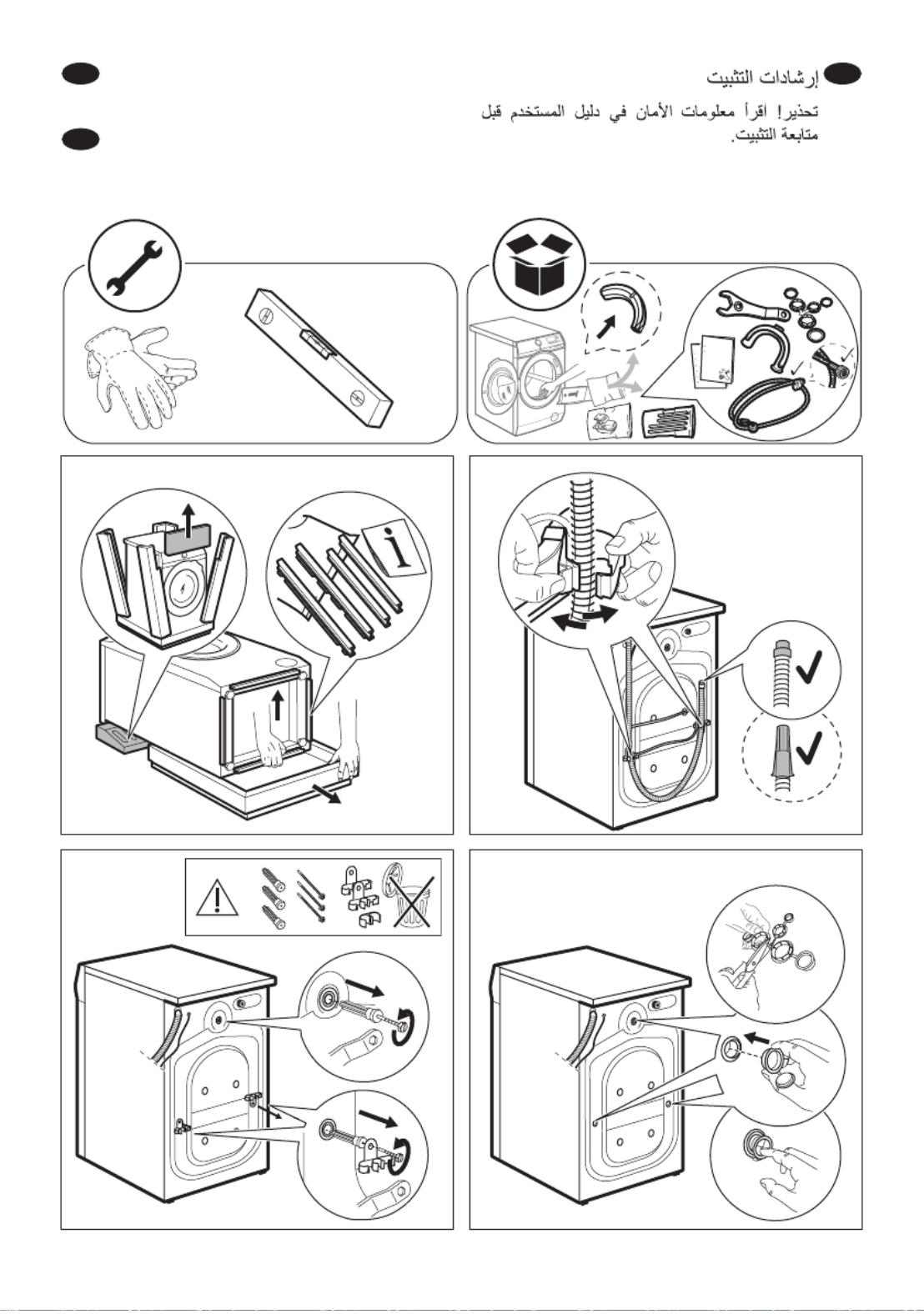 إرشادات التثبيت

تحذير! اقرأ معلومات الأمان في دليل المستخدم قبل متابعة التثبيت.

i