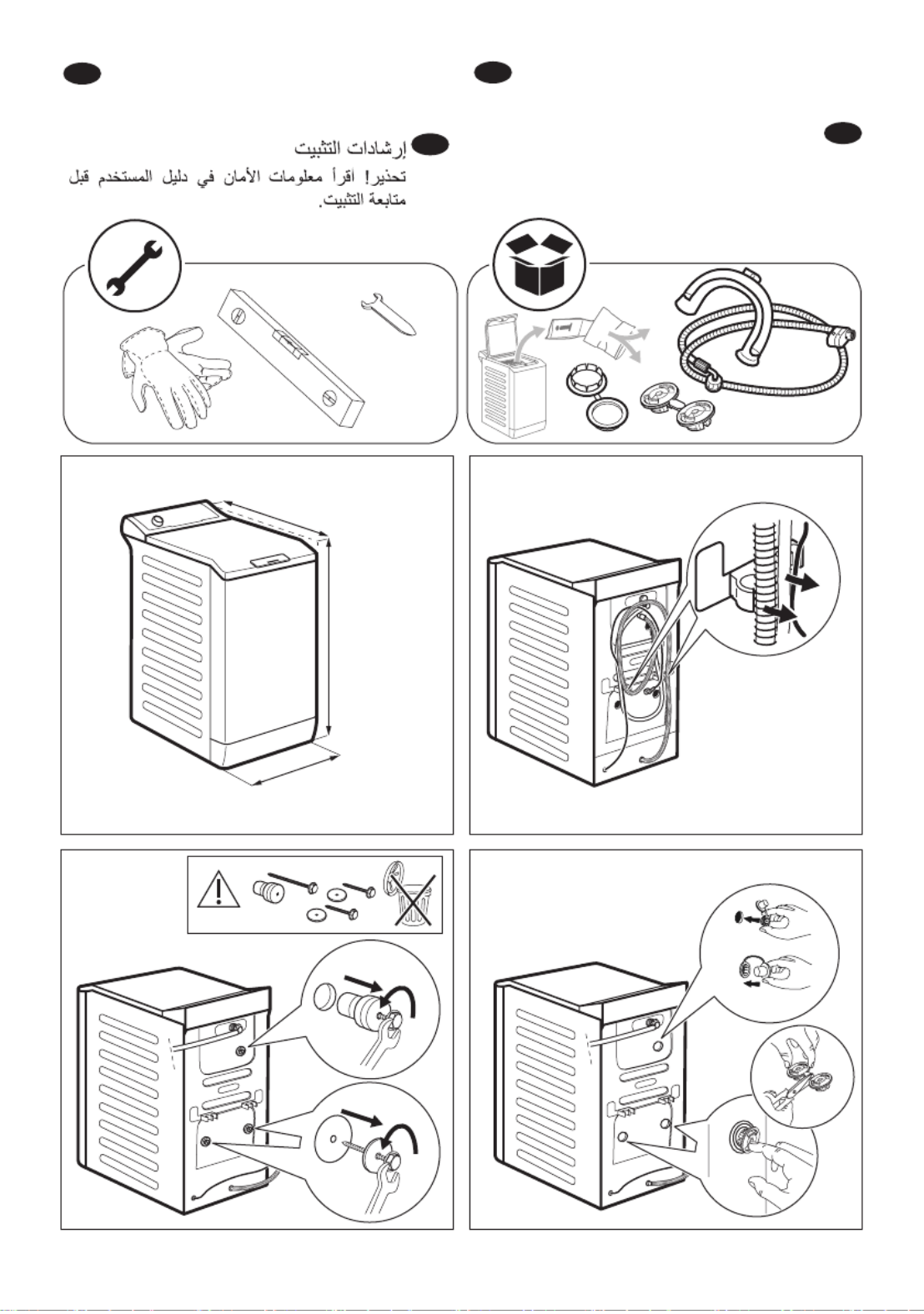 إرشادات التثبيت

تحذير! أقرأ معلومات الأمان في دليل المستخدم قبل متابعة التثبيت.