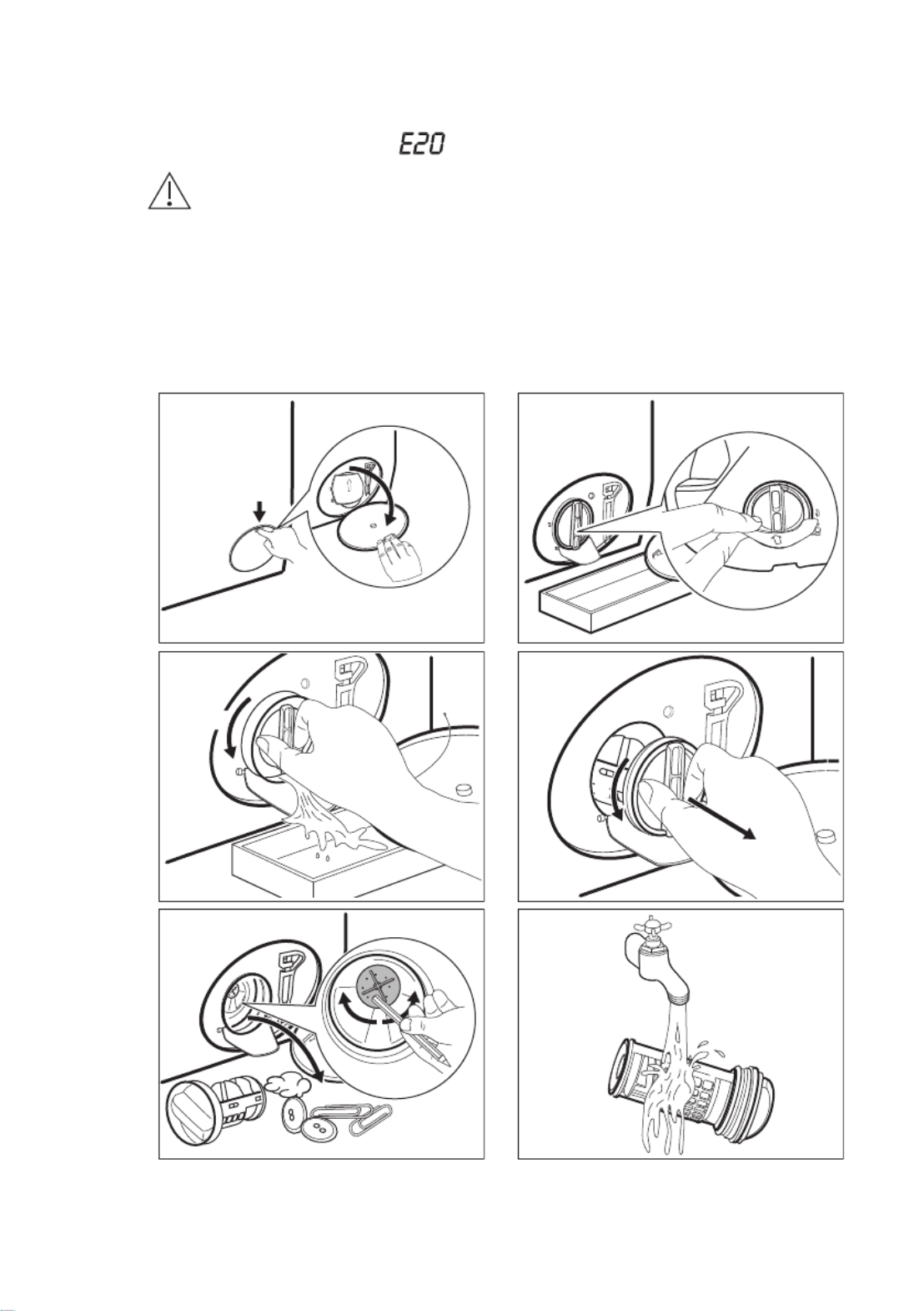 E20