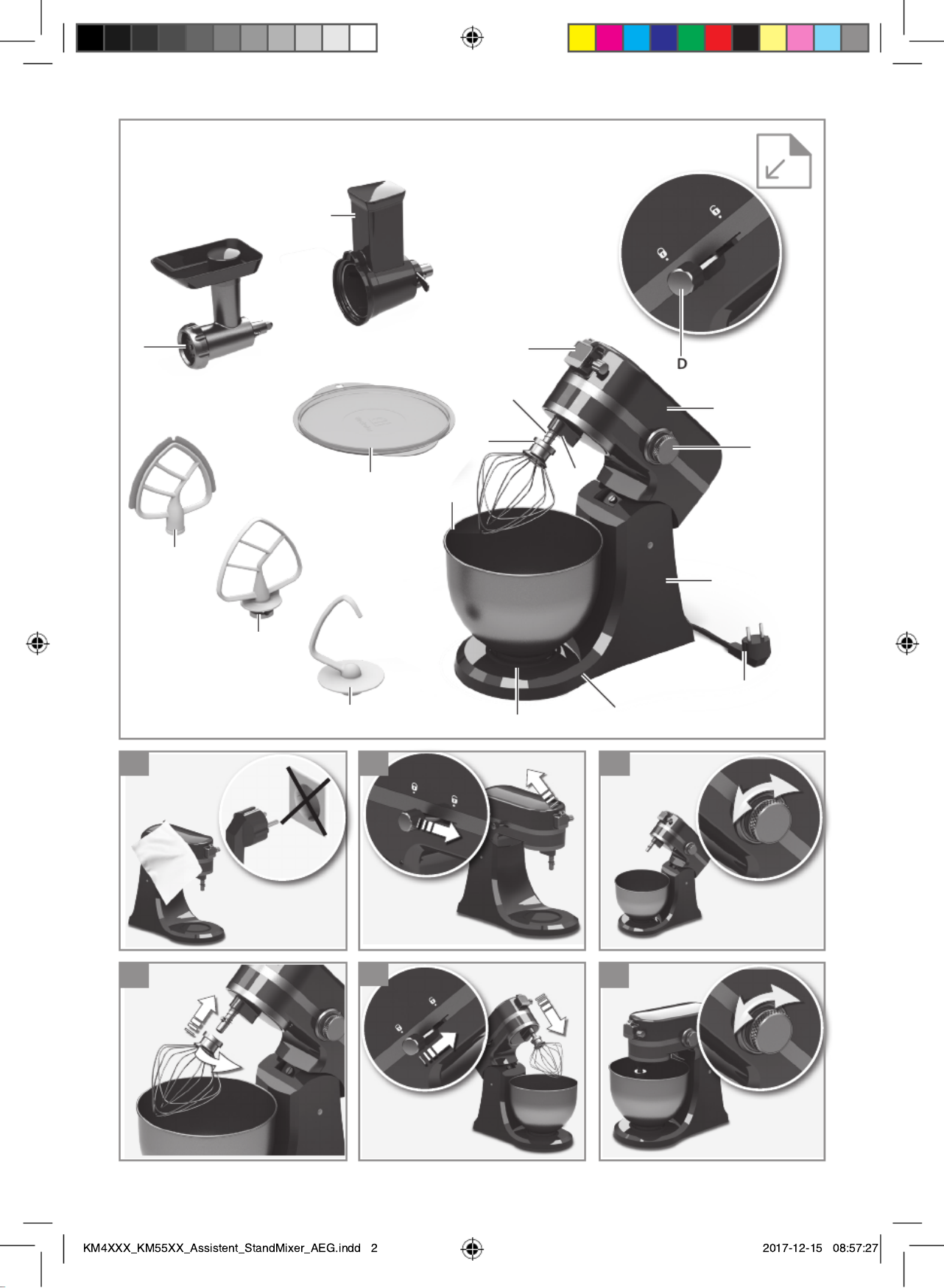 D

KM4XXX_KM55XX_Assistent_StandMixer_AEG.indd 2

2017-12-15 08:57:27