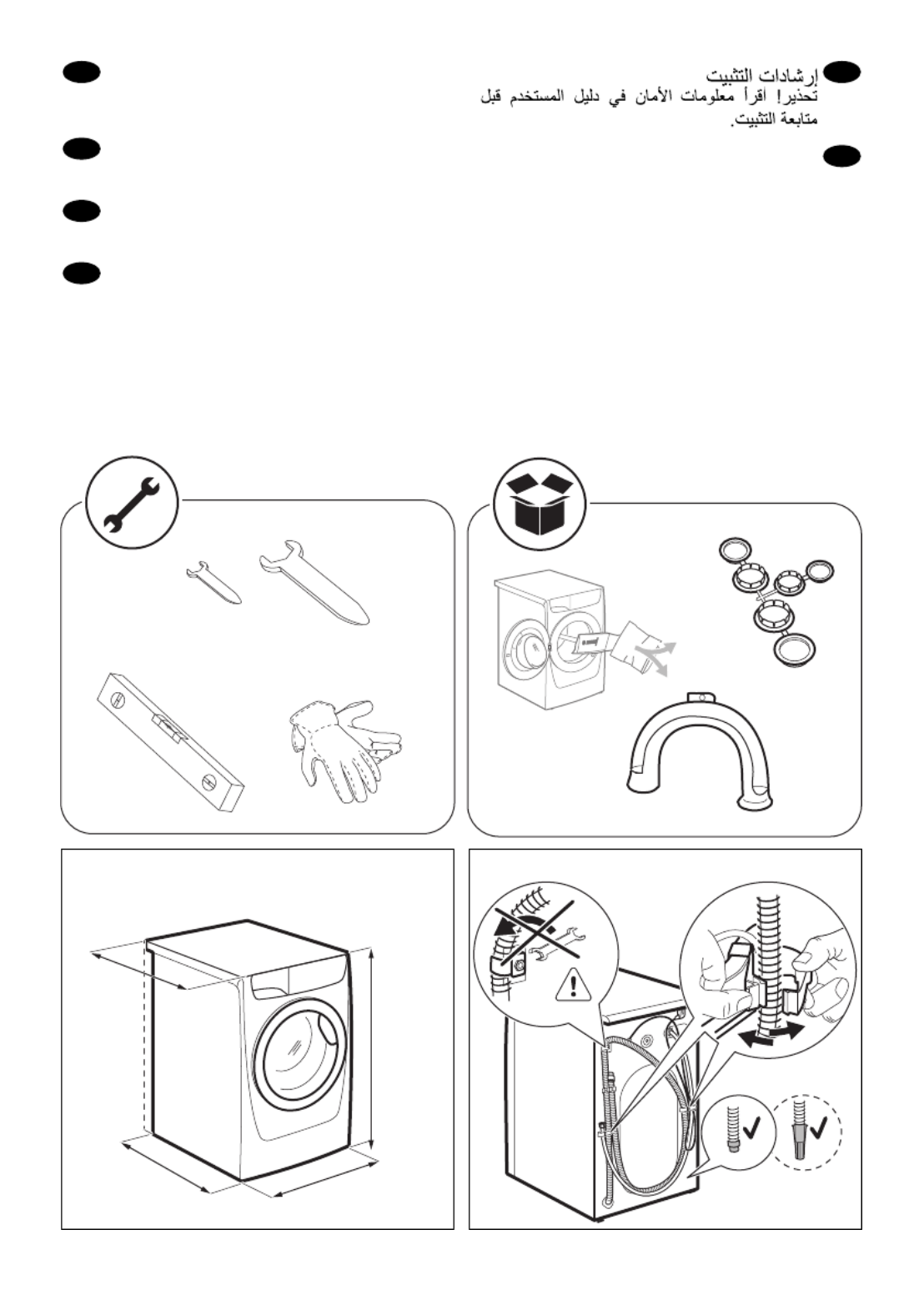 إرشادات التثبيت
تحذير! اقرأ معلومات الأمان في دليل المستخدم قبل متابعة التثبيت.