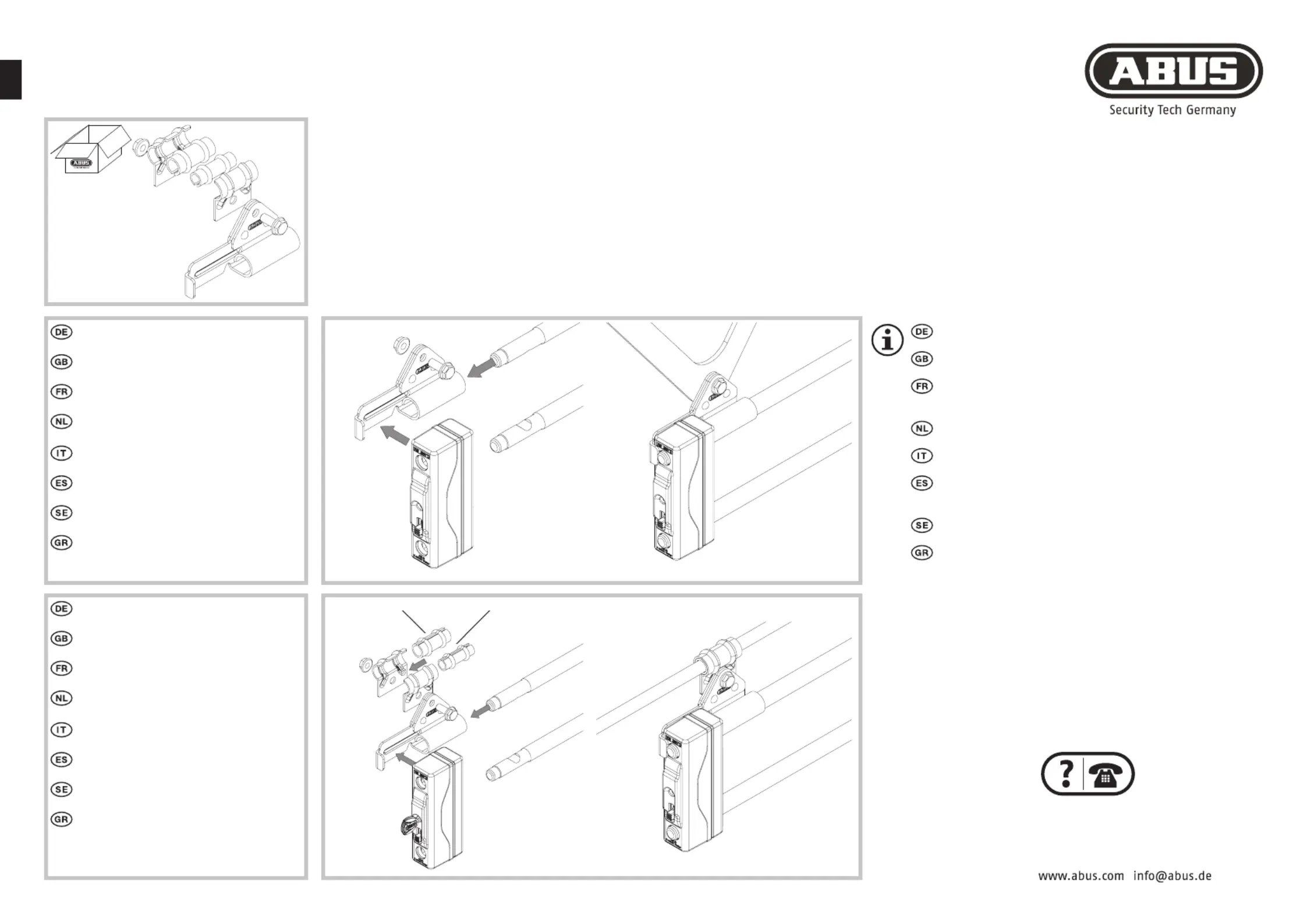 ABUS
Security Tech Germany

ABUS

DE
GB
FR
NL
IT
ES
SE
GR

DE
GB
FR
NL
IT
ES
SE
GR

DE
GB
FR
NL
IT
ES
SE
GR

www.abus.com info@abus.de