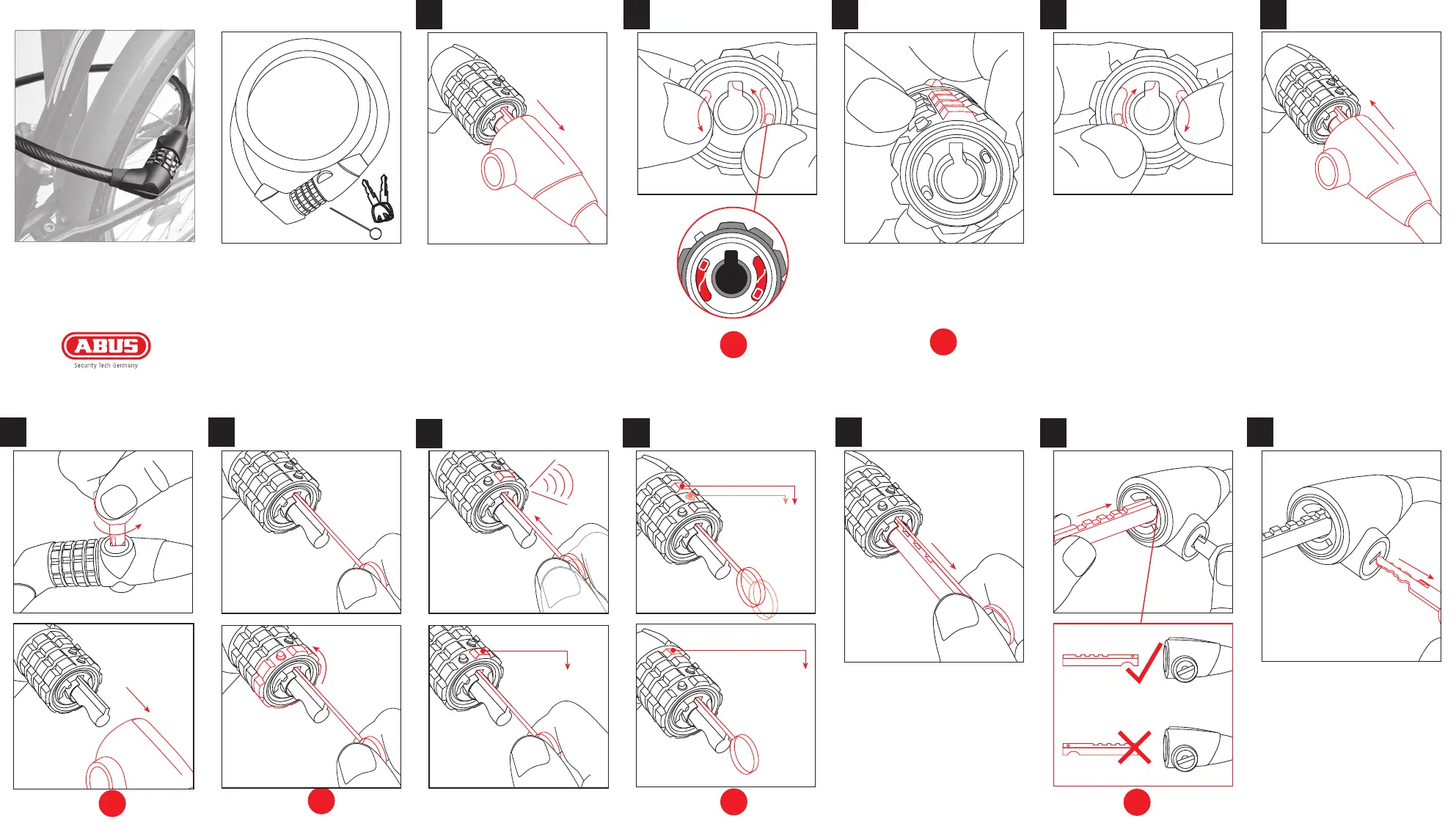 ABUS
Security Tech Germany