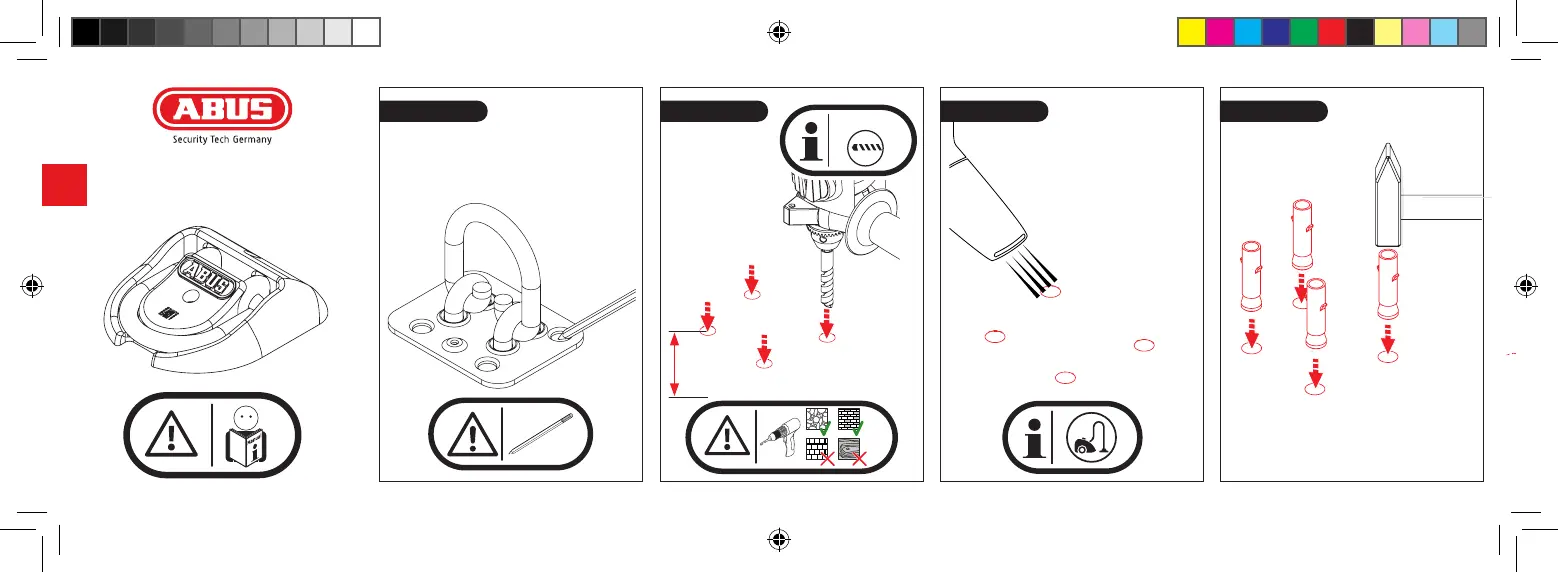 ABUS
Security Tech Germany

ABUS