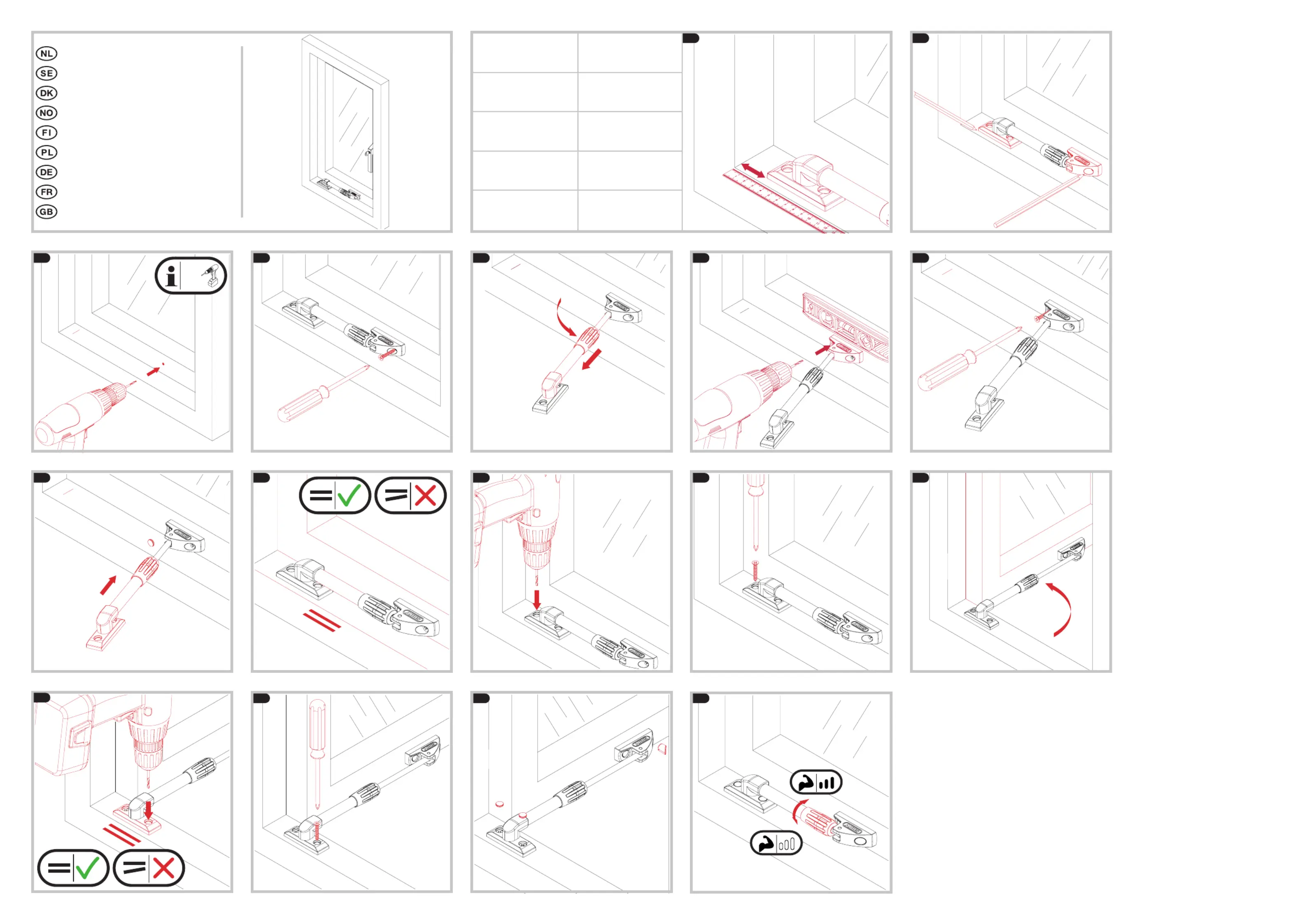 NL
SE
DK
NO
FI
PL
DE
FR
GB