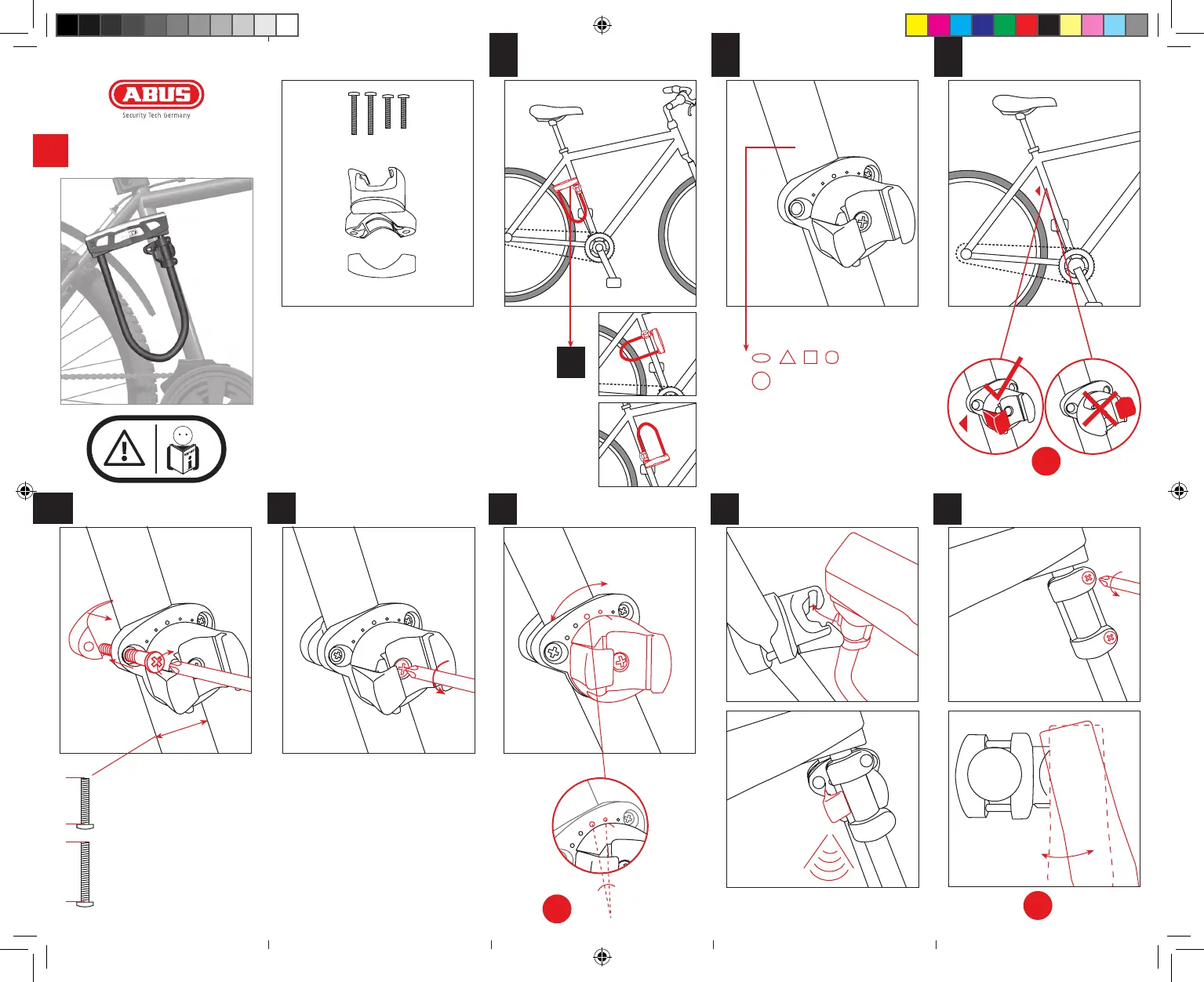 ABUS
Security Tech Germany