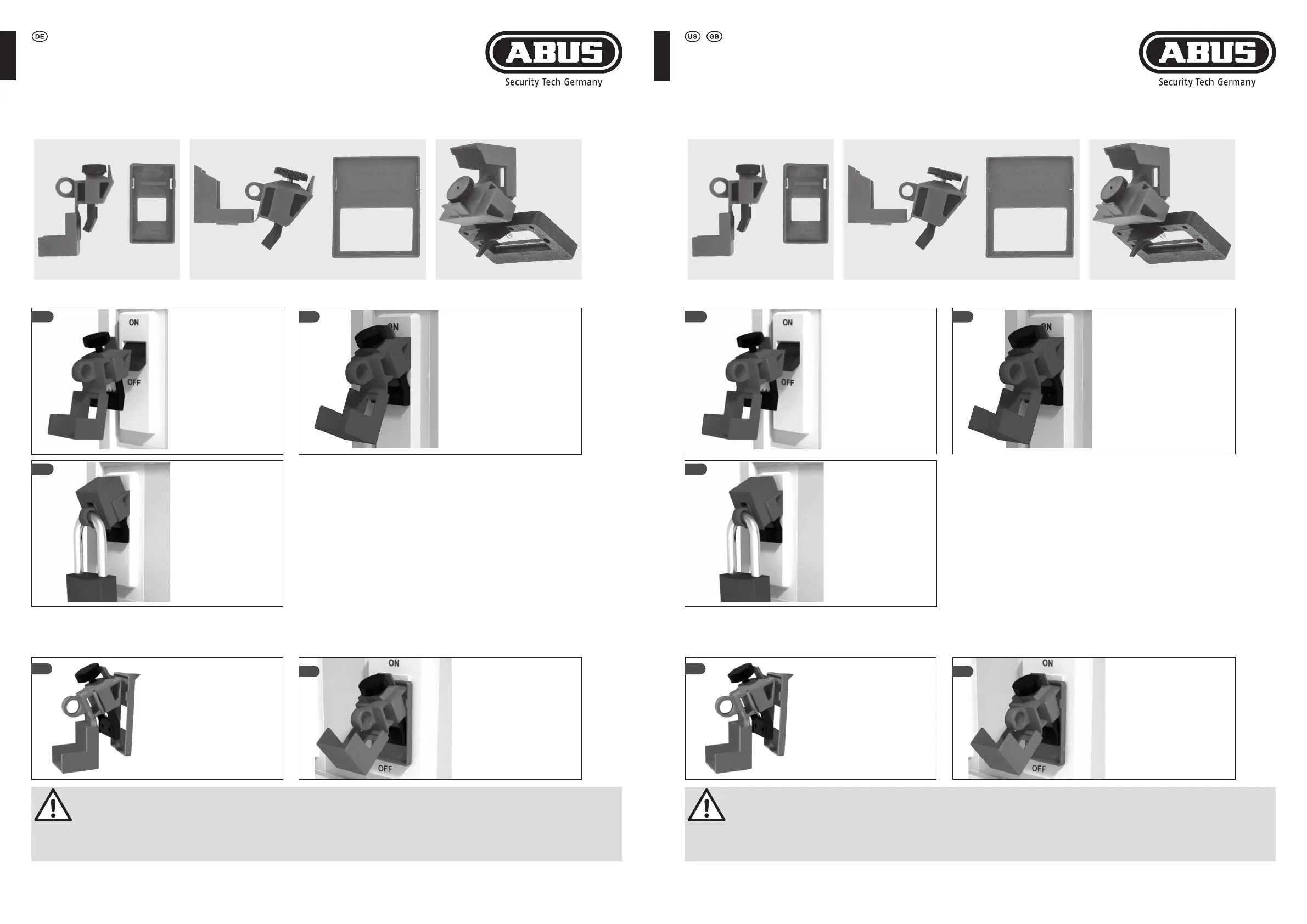 DE

ABUS
Security Tech Germany

ON

OFF

ON

ON

OFF

US GB

ABUS
Security Tech Germany

ON

OFF

ON

ON

OFF