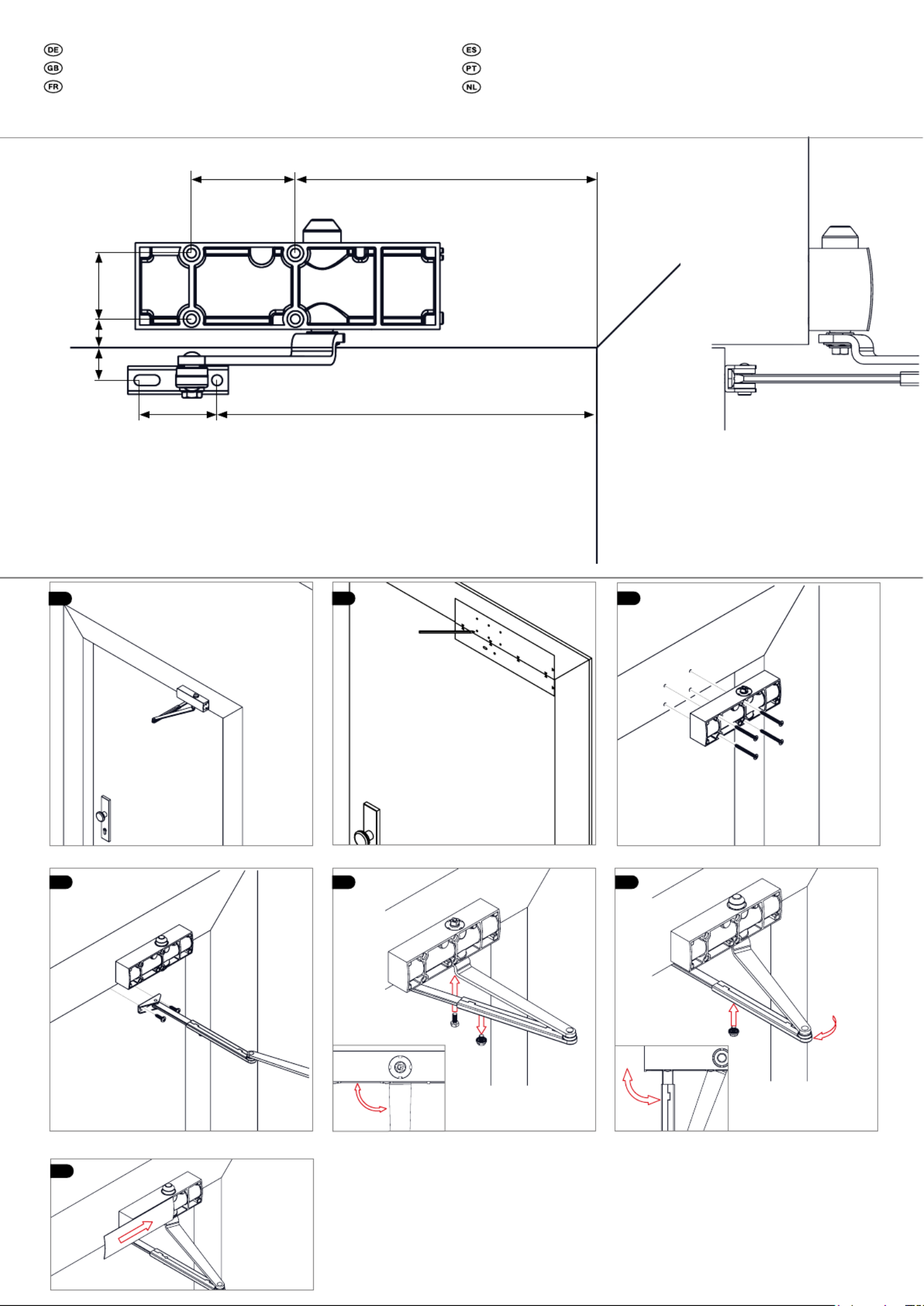 DE
GB
FR
ES
PT
NL