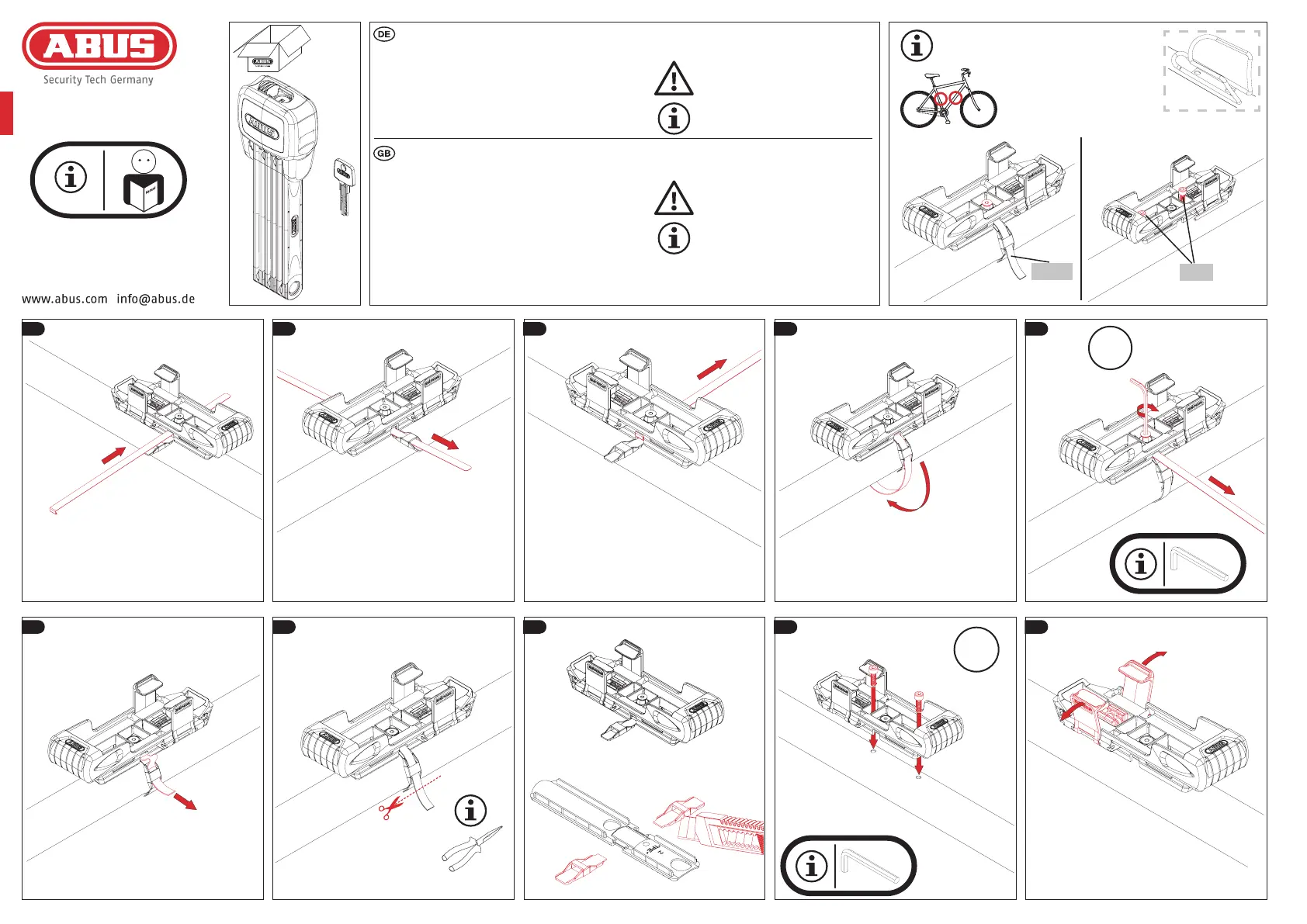 ABUS
Security Tech Germany

www.abus.com info@abus.de

DE

GB