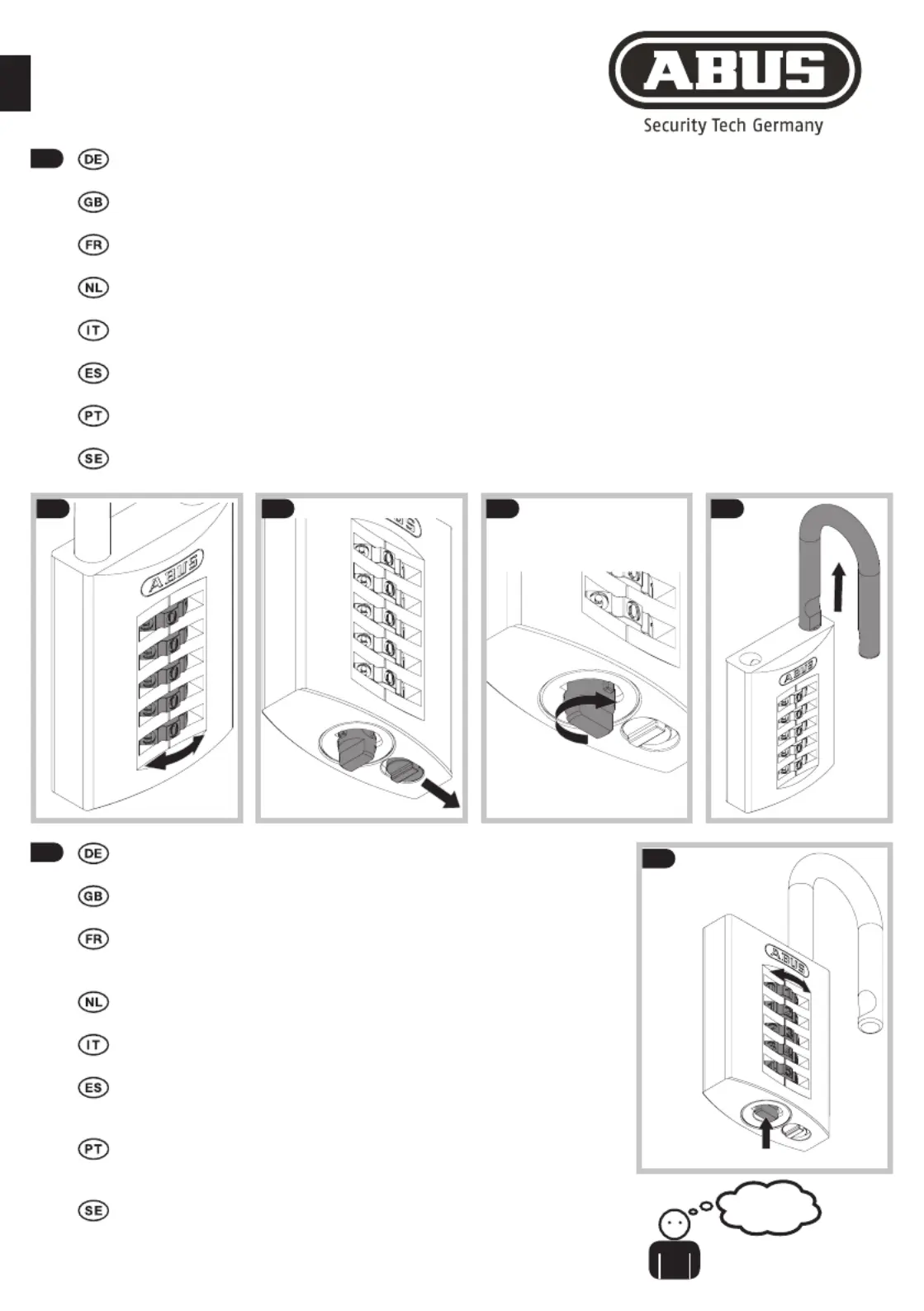 ABUS
Security Tech Germany

DE
GB
FR
NL
IT
ES
PT
SE

ABUS

ABUS

ABUS

DE
GB
FR
NL
IT
ES
PT
SE

ABUS